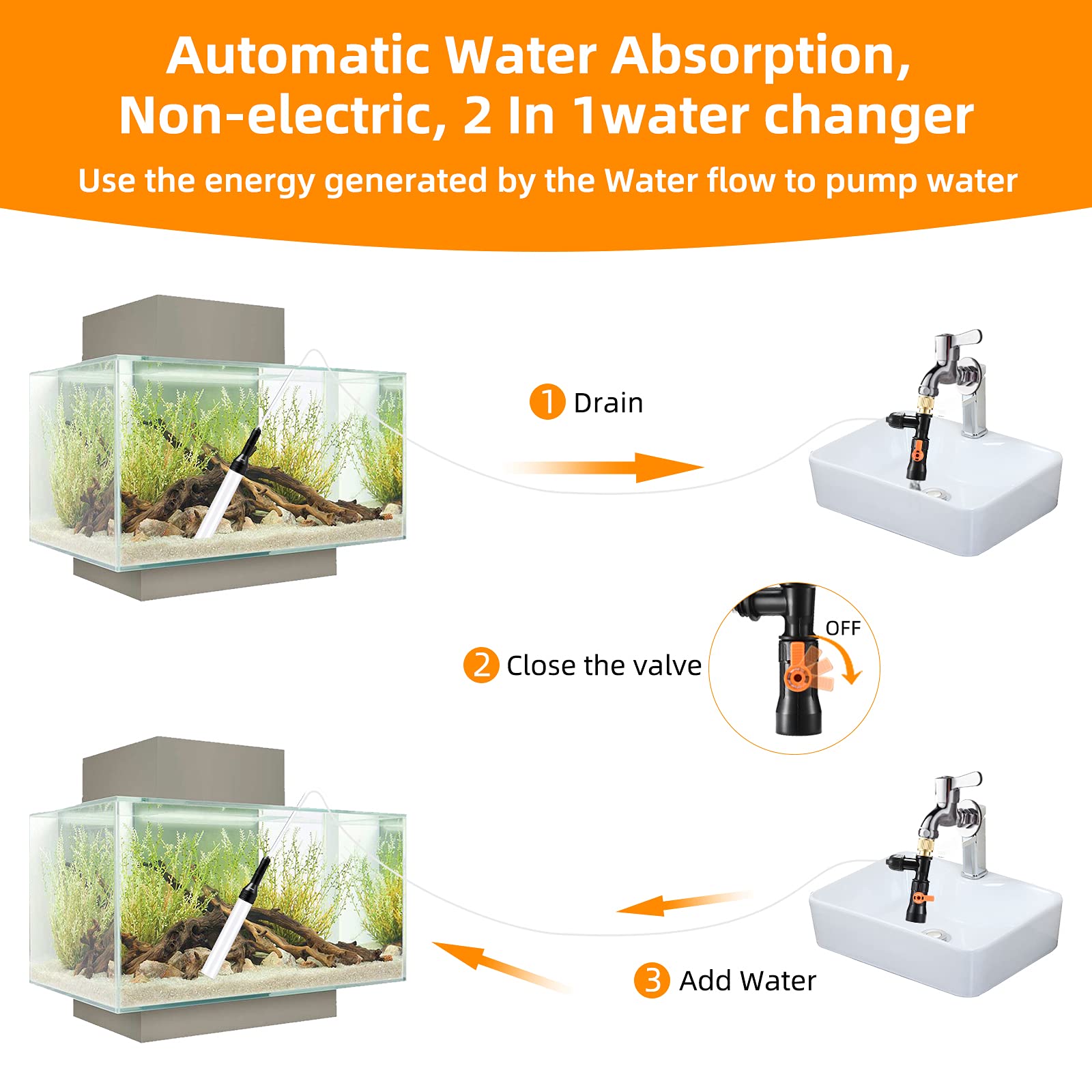 Automatic Water Absorption, Non-electric, 2 In 1water changer

Use the energy generated by the Water flow to pump water

1 Drain

2 Close the valve

OFF

3 Add Water