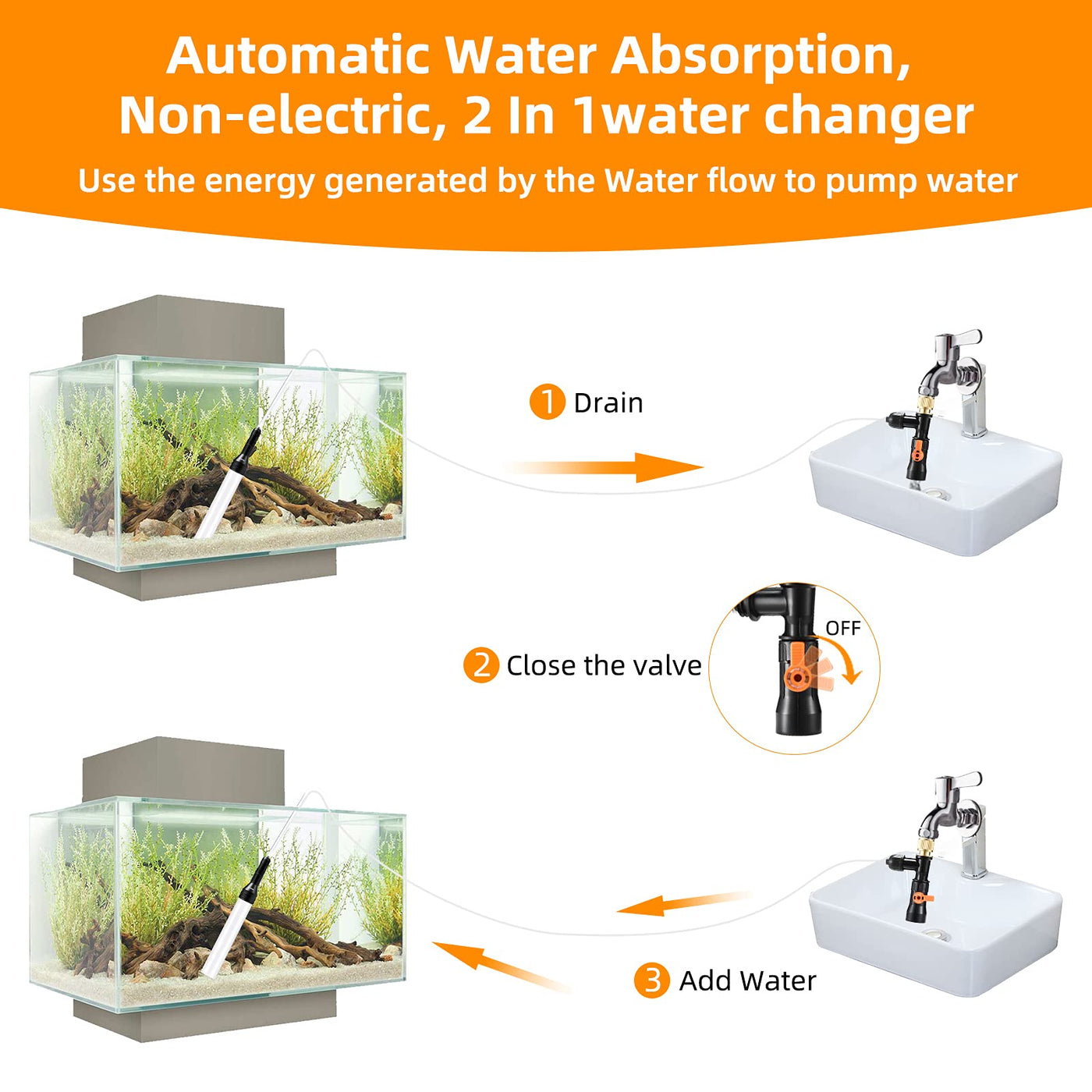 Automatic Water Absorption, Non-electric, 2 In 1water changer

Use the energy generated by the Water flow to pump water

1 Drain

2 Close the valve

OFF

3 Add Water