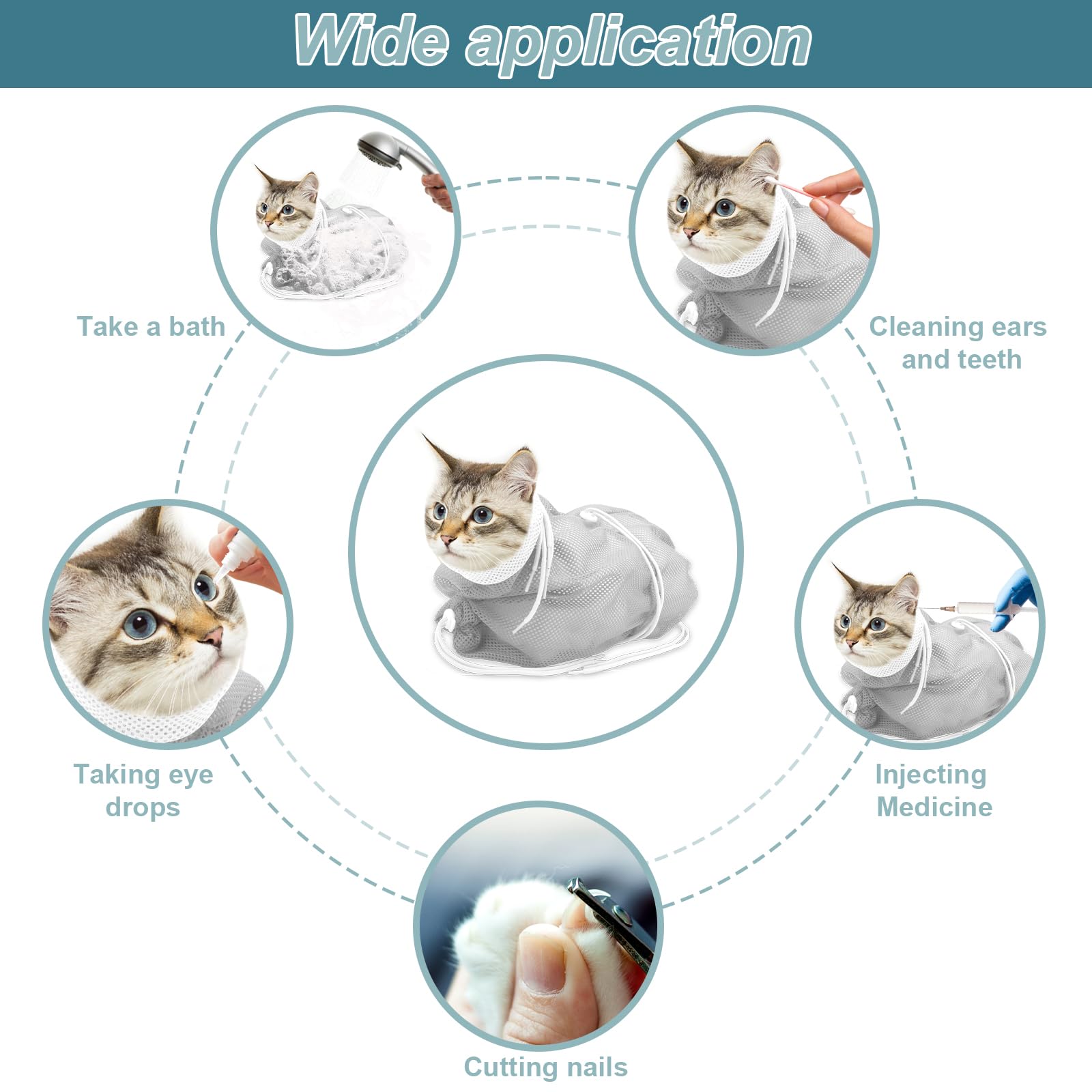 Wide application

Take a bath

Cleaning ears and teeth

Taking eye drops

Injecting Medicine

Cutting nails