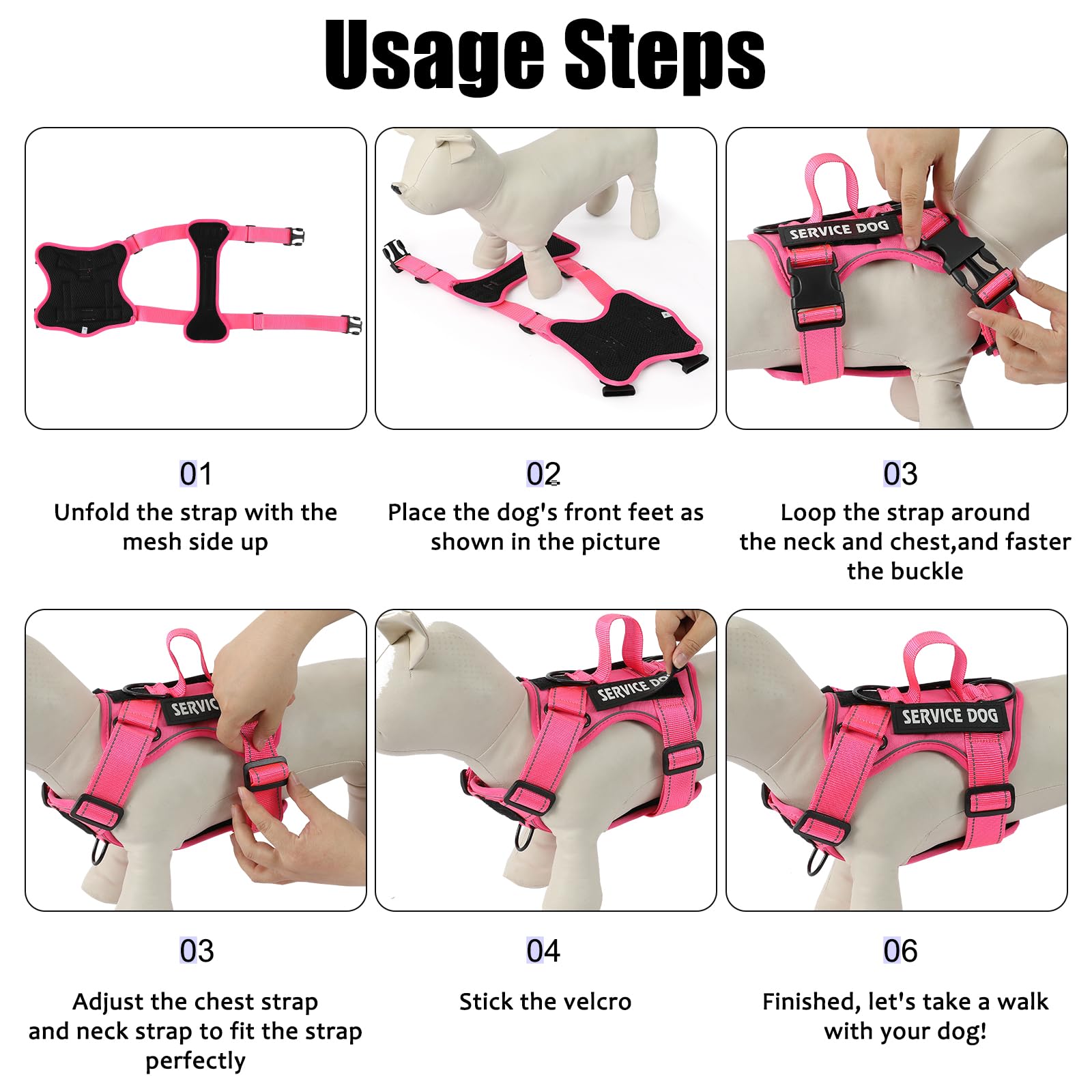 Usage Steps

SERVICE DOG

01
Unfold the strap with the mesh side up

02
Place the dog's front feet as shown in the picture

03
Loop the strap around the neck and chest,and faster the buckle

SERVIC

SERVICE DO

SERVICE DOG

03
Adjust the chest strap and neck strap to fit the strap perfectly

04
Stick the velcro

06
Finished, let's take a walk with your dog!