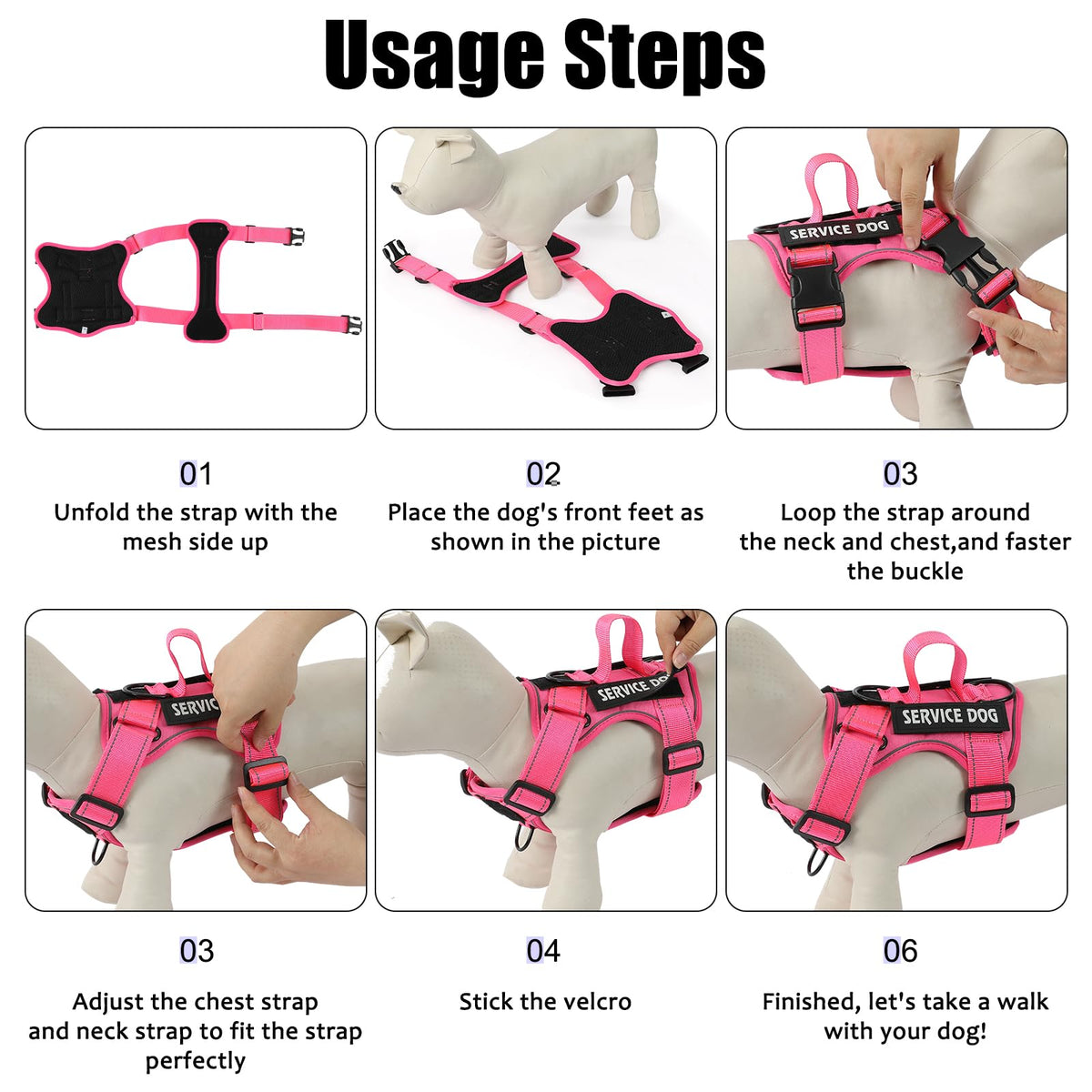 Usage Steps

SERVICE DOG

01
Unfold the strap with the mesh side up

02
Place the dog's front feet as shown in the picture

03
Loop the strap around the neck and chest,and faster the buckle

SERVIC

SERVICE DOG

SERVICE DOG

03
Adjust the chest strap and neck strap to fit the strap perfectly

04
Stick the velcro

06
Finished, let's take a walk with your dog!