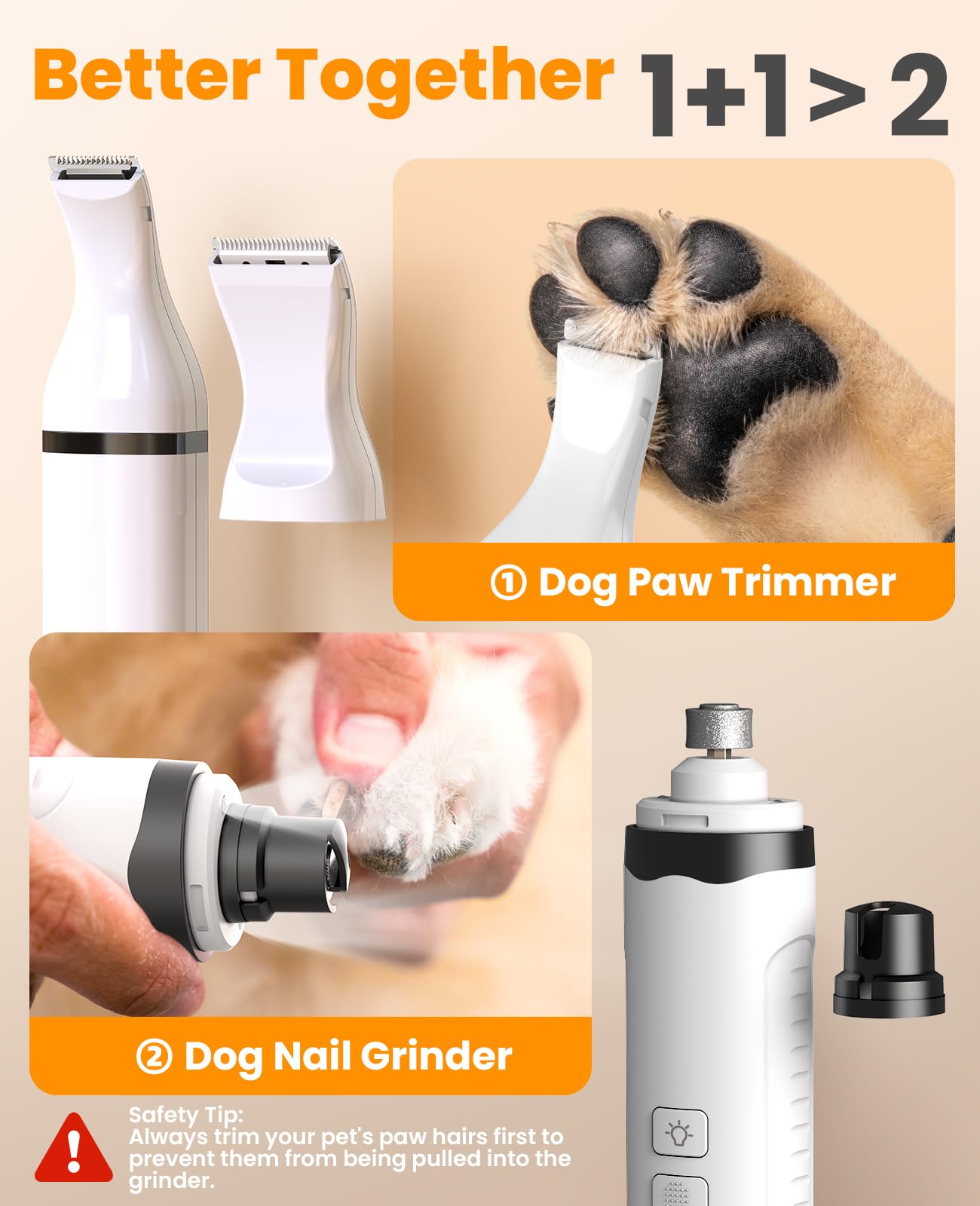 Better Together 1+1 > 2

① Dog Paw Trimmer

② Dog Nail Grinder

Safety Tip:
Always trim your pet's paw hairs first to prevent them from being pulled into the grinder.