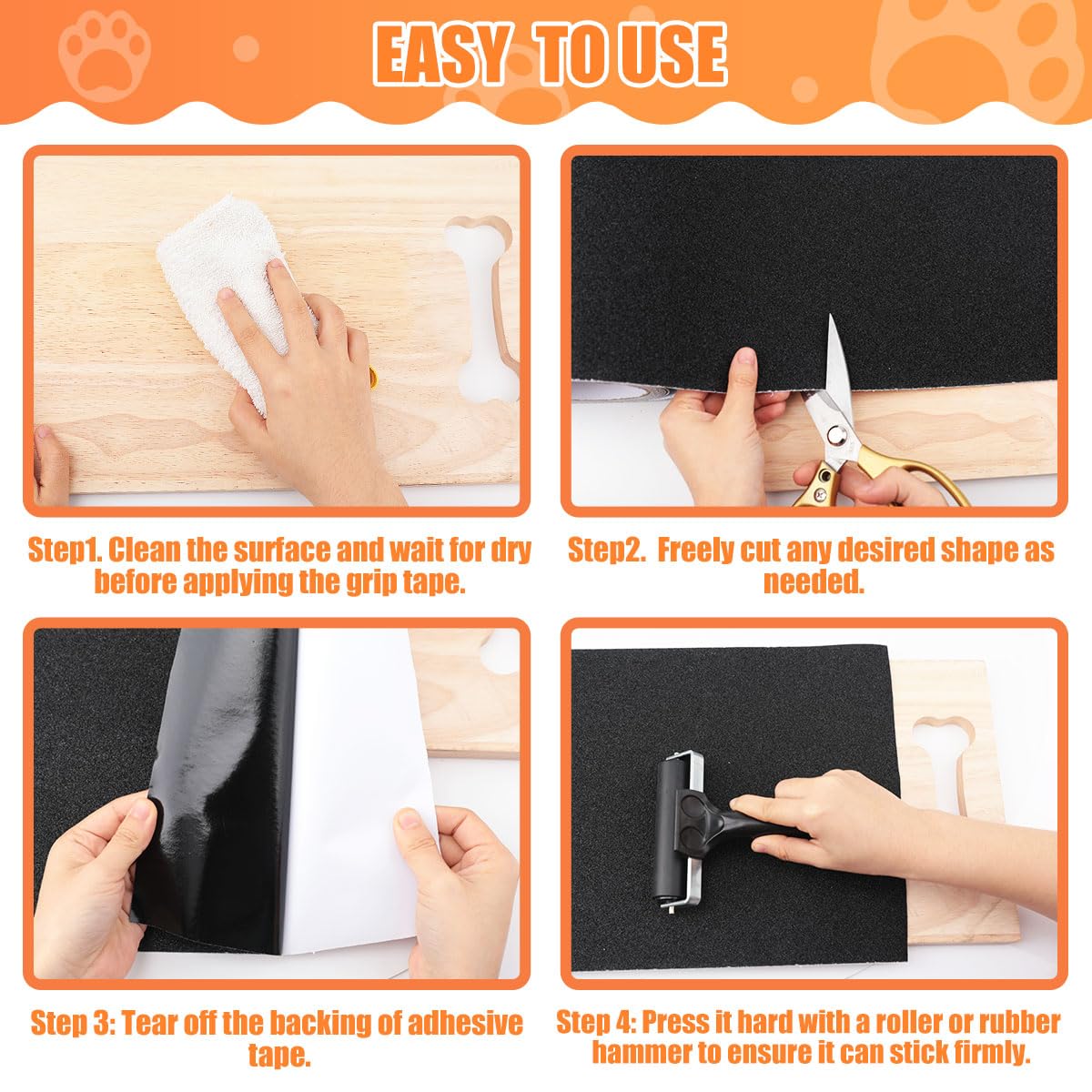 EASY TO USE

Step1. Clean the surface and wait for dry before applying the grip tape.

Step2. Freely cut any desired shape as needed.

Step 3: Tear off the backing of adhesive tape.

Step 4: Press it hard with a roller or rubber hammer to ensure it can stick firmly.