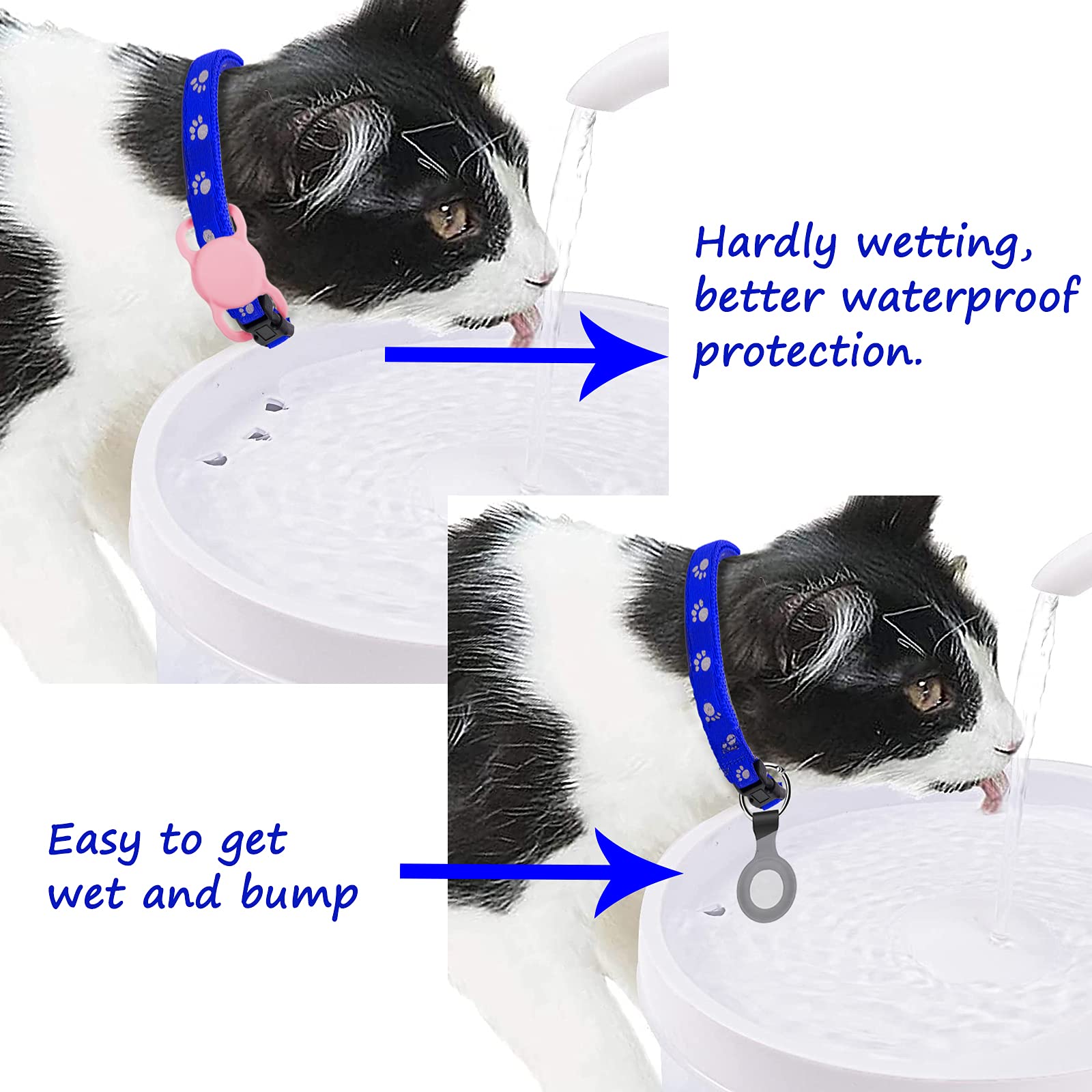 Hardly wetting, better waterproof protection.

Easy to get wet and bump