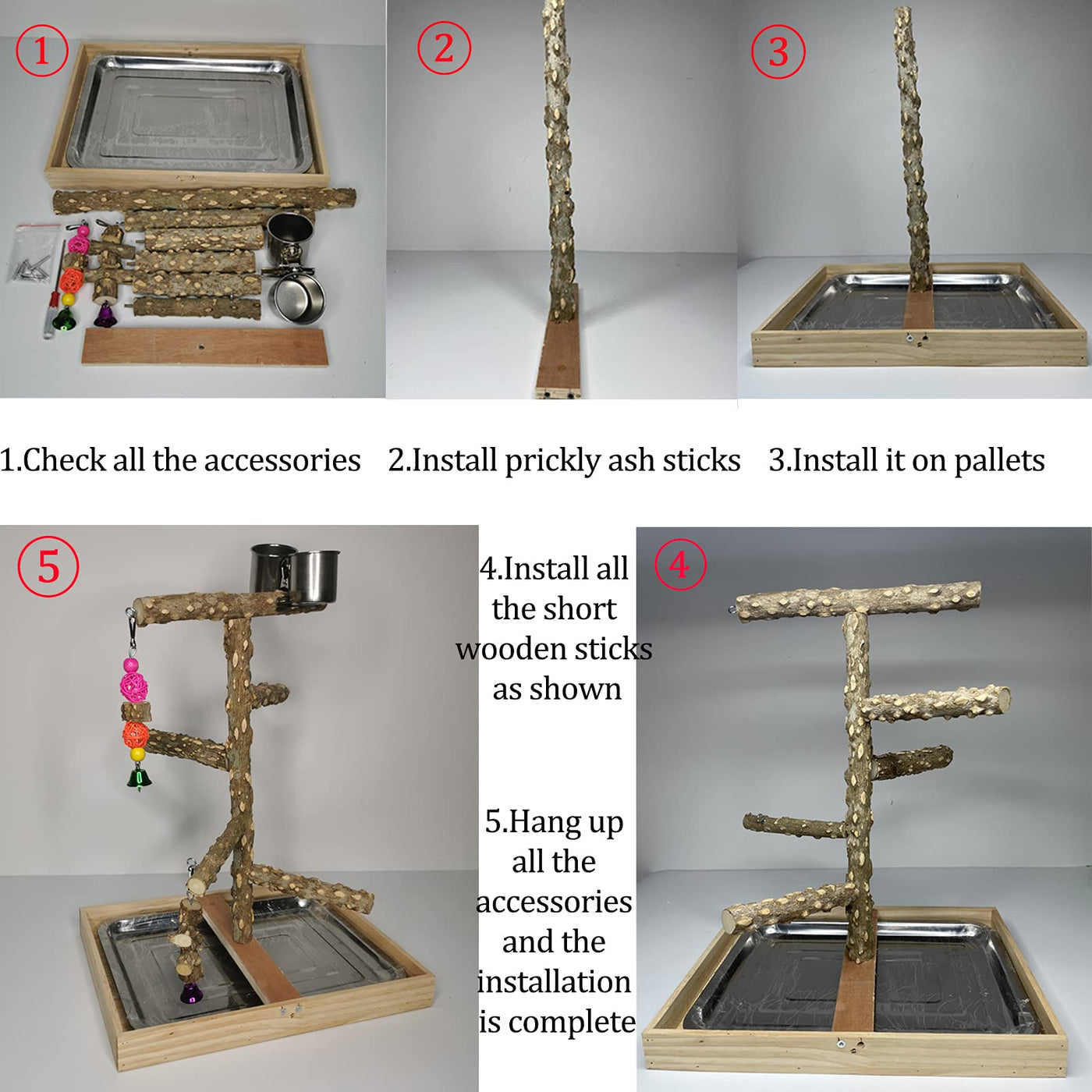 ①

②

③

1.Check all the accessories

2.Install prickly ash sticks

3.Install it on pallets

⑤

4.Install all the short wooden sticks as shown

④

5.Hang up all the accessories and the installation is complete