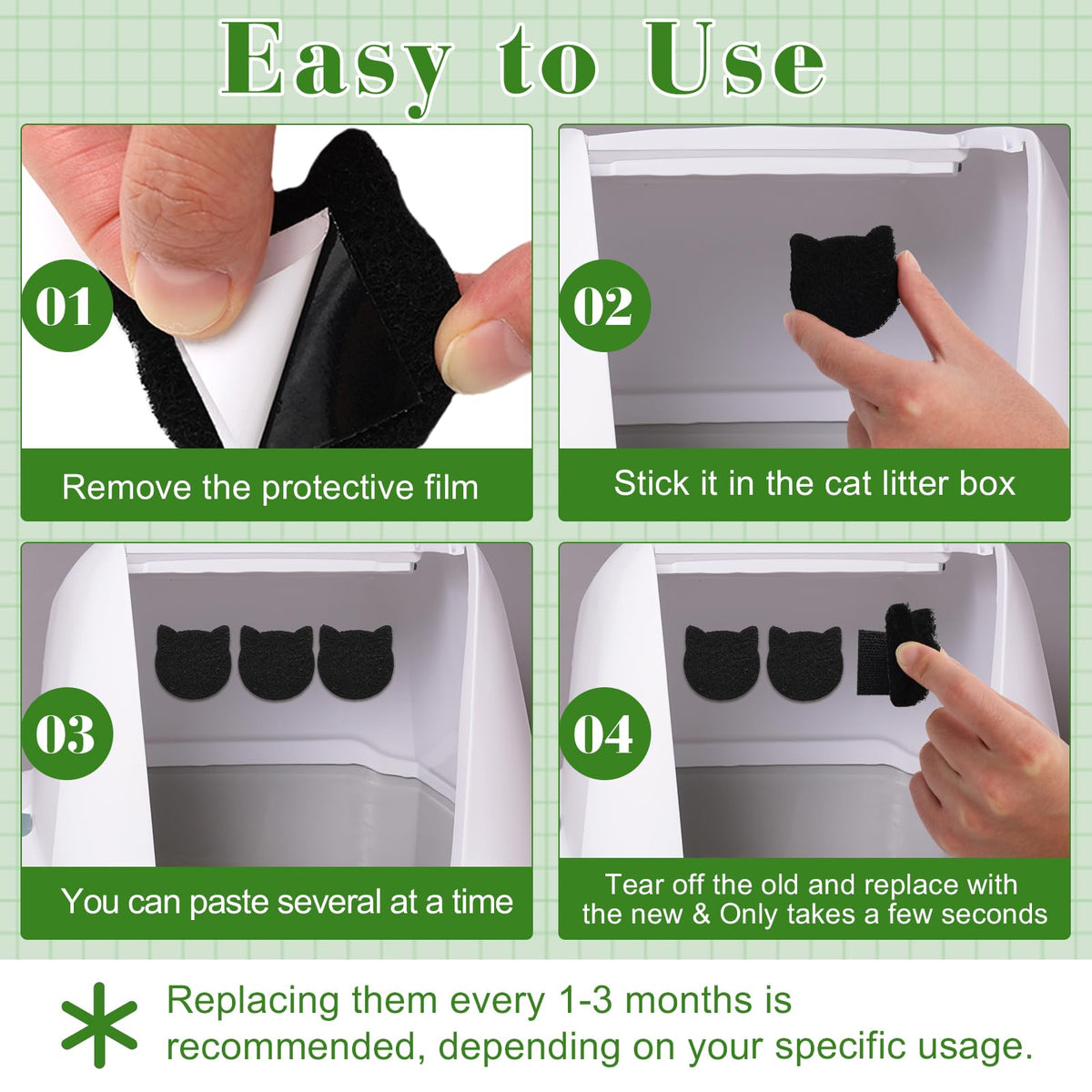 Easy to Use

01

Remove the protective film

02

Stick it in the cat litter box

03

You can paste several at a time

04

Tear off the old and replace with the new & Only takes a few seconds

Replacing them every 1-3 months is recommended, depending on your specific usage.