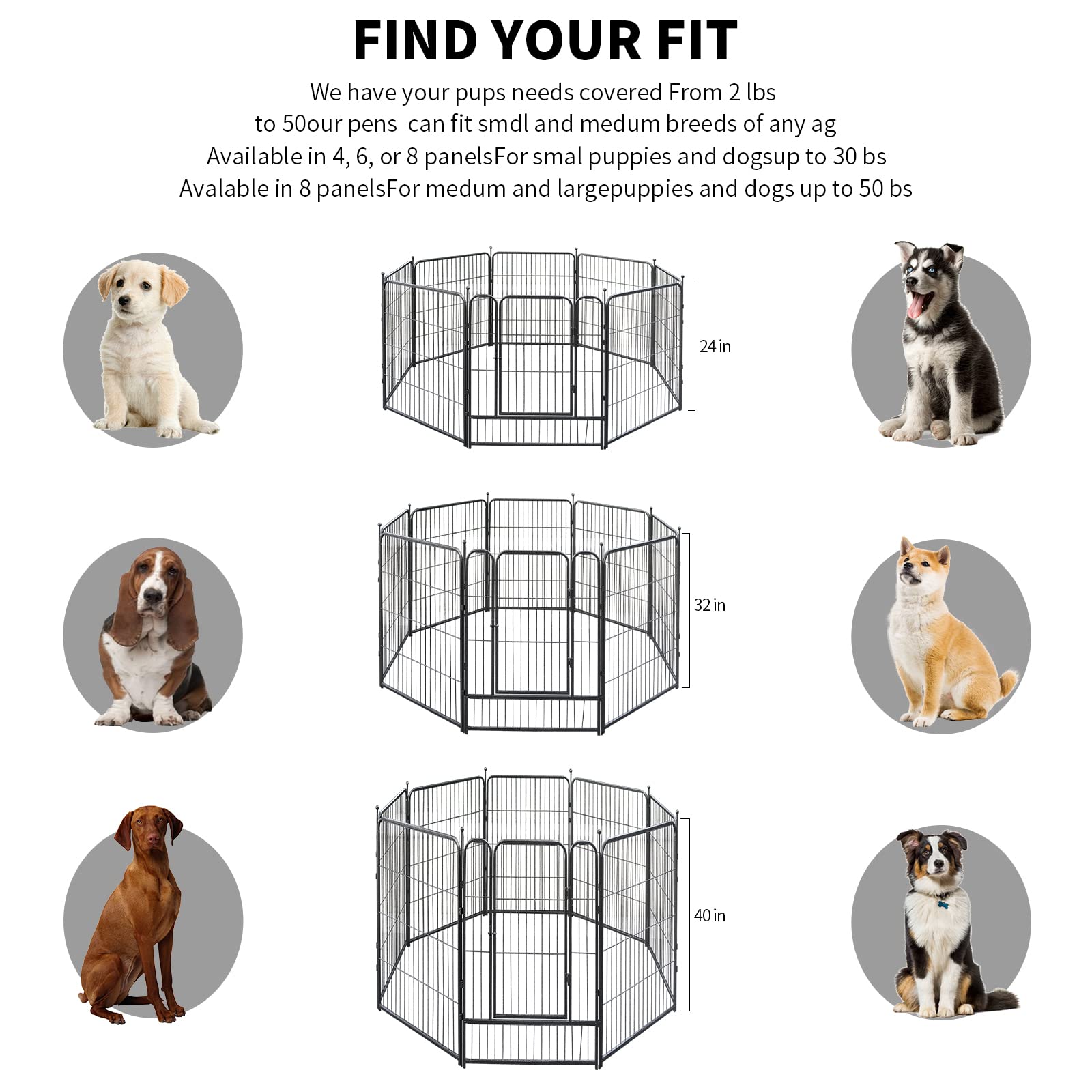 FIND YOUR FIT

We have your pups needs covered From 2 lbs to 50our pens can fit smdl and medum breeds of any ag Available in 4, 6, or 8 panelsFor smal puppies and dogsup to 30 bs Avalable in 8 panelsFor medum and largepuppies and dogs up to 50 bs

24 in

32 in

40 in