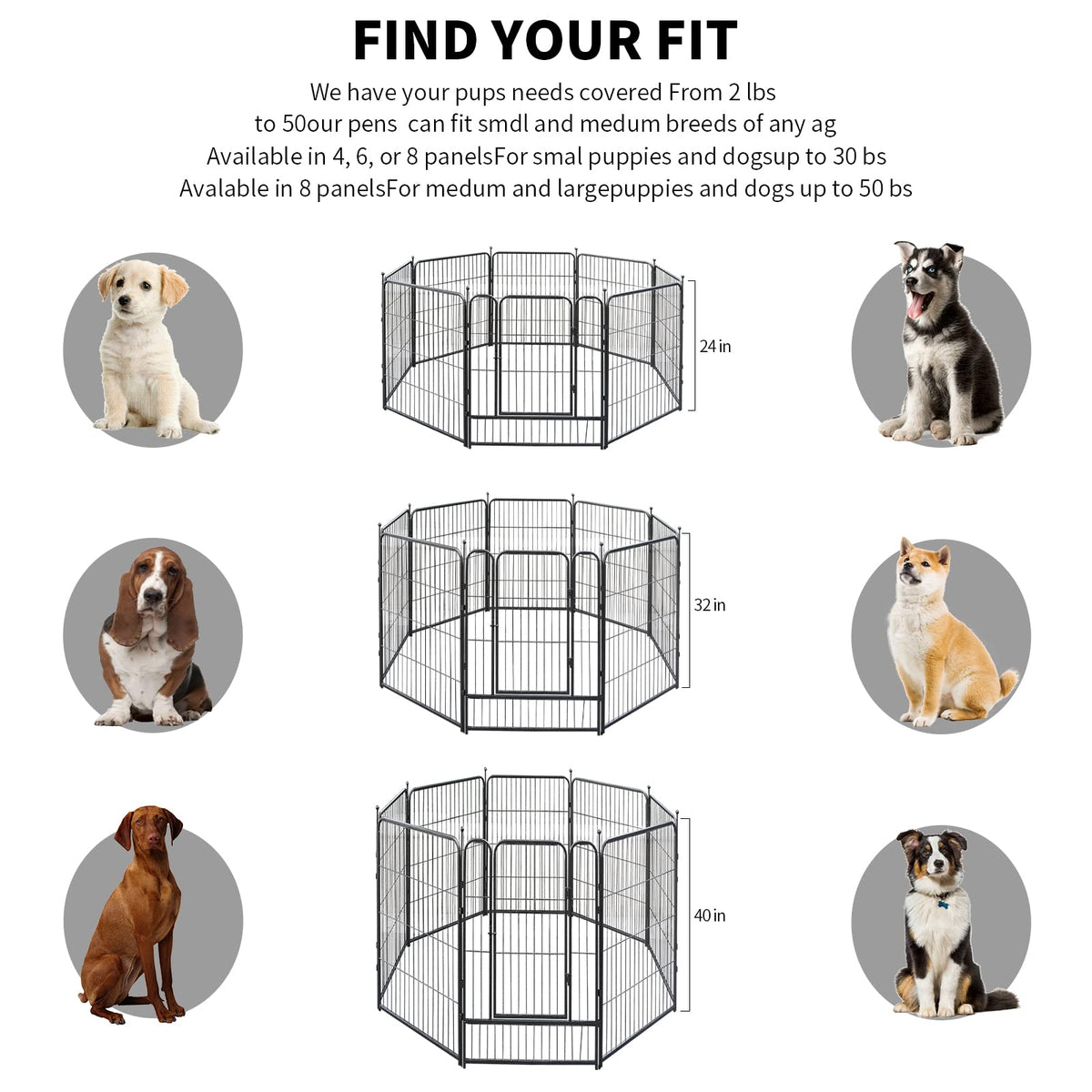 FIND YOUR FIT

We have your pups needs covered From 2 lbs to 50our pens can fit smdl and medum breeds of any ag Available in 4, 6, or 8 panelsFor smal puppies and dogsup to 30 bs Avalable in 8 panelsFor medum and largepuppies and dogs up to 50 bs

24 in

32 in

40 in