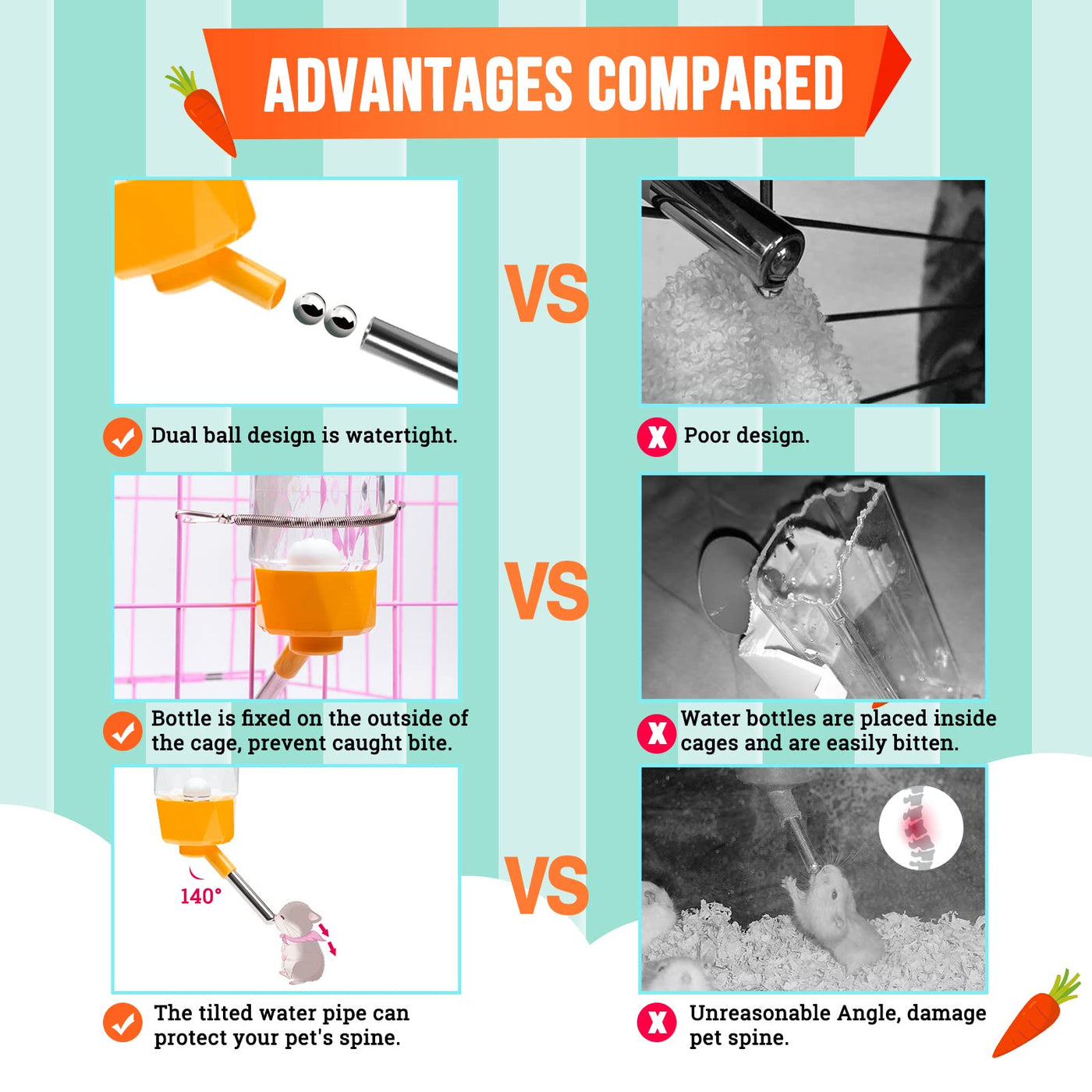 ADVANTAGES COMPARED

VS

Dual ball design is watertight.

X Poor design.

VS

Bottle is fixed on the outside of the cage, prevent caught bite.

X Water bottles are placed inside cages and are easily bitten.

140°

VS

The tilted water pipe can protect your pet's spine.

X Unreasonable Angle, damage pet spine.