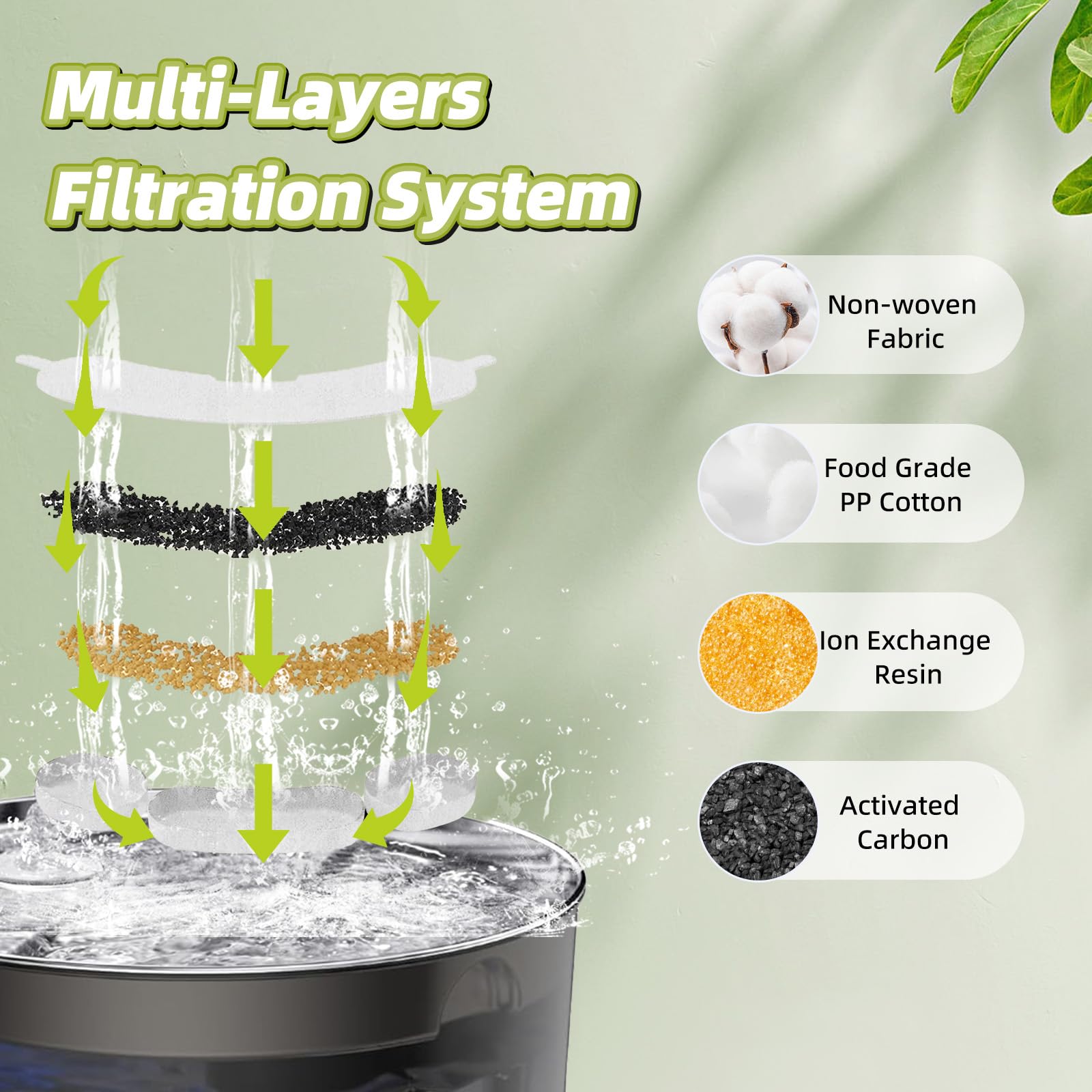 Multi-Layers Filtration System

Non-woven Fabric

Food Grade PP Cotton

Ion Exchange Resin

Activated Carbon