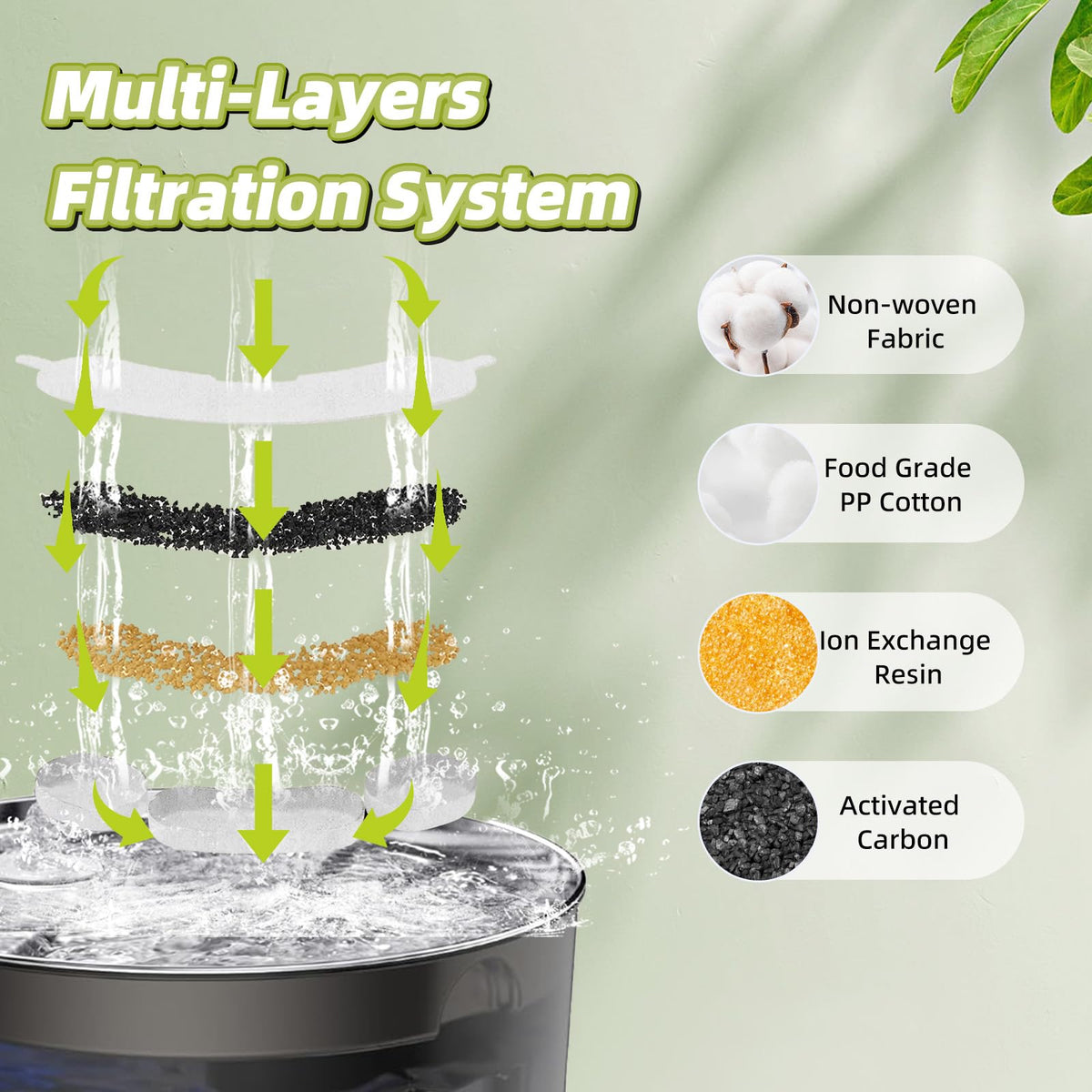 Multi-Layers Filtration System

Non-woven Fabric

Food Grade PP Cotton

Ion Exchange Resin

Activated Carbon