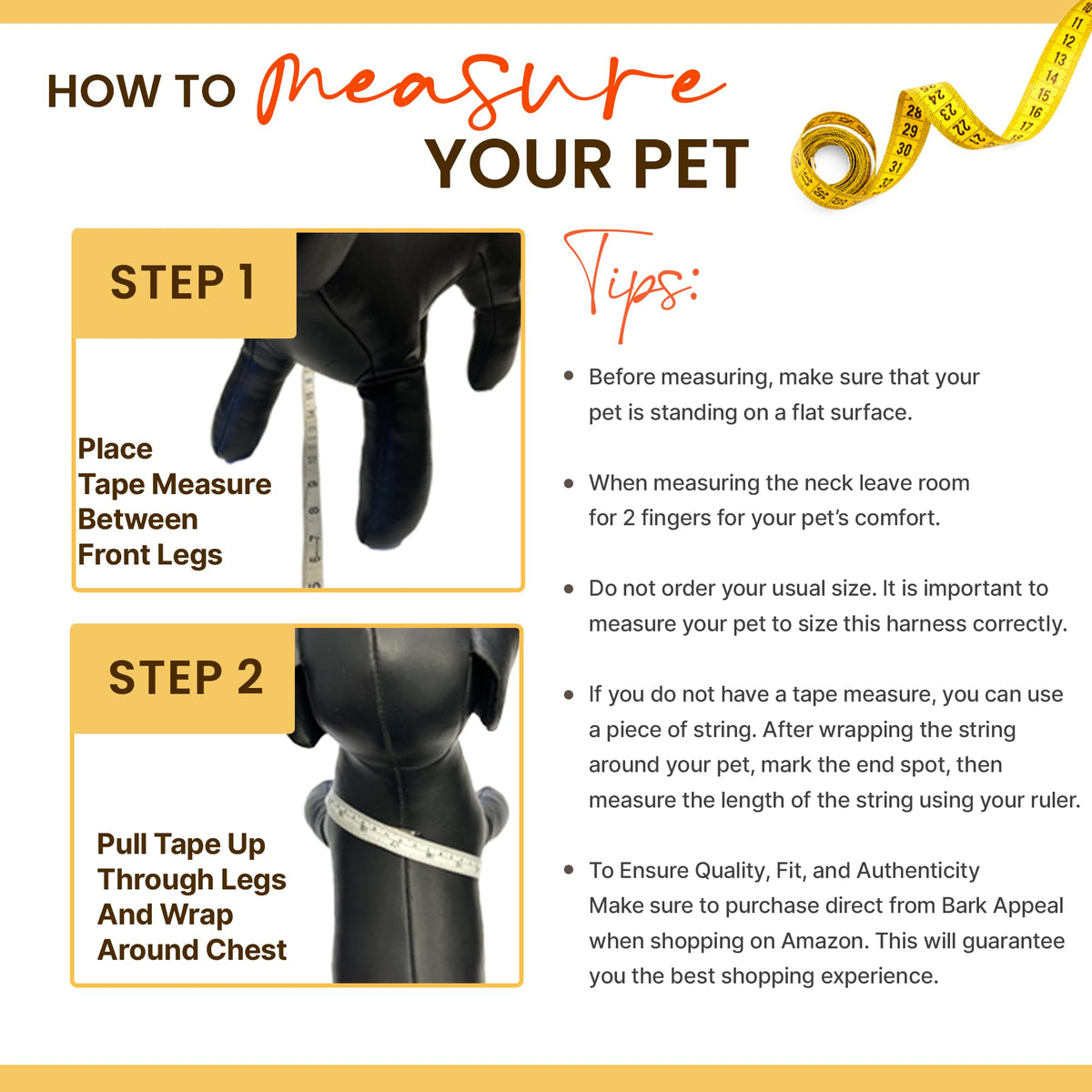 HOW TO Measure YOUR PET

STEP 1

Place Tape Measure Between Front Legs

STEP 2

Pull Tape Up Through Legs And Wrap Around Chest

Tips:

• Before measuring, make sure that your pet is standing on a flat surface.

• When measuring the neck leave room for 2 fingers for your pet's comfort.

• Do not order your usual size. It is important to measure your pet to size this harness correctly.

• If you do not have a tape measure, you can use a piece of string. After wrapping the string around your pet, mark the end spot, then measure the length of the string using your ruler.

• To Ensure Quality, Fit, and Authenticity Make sure to purchase direct from Bark Appeal when shopping on Amazon. This will guarantee you the best shopping experience.