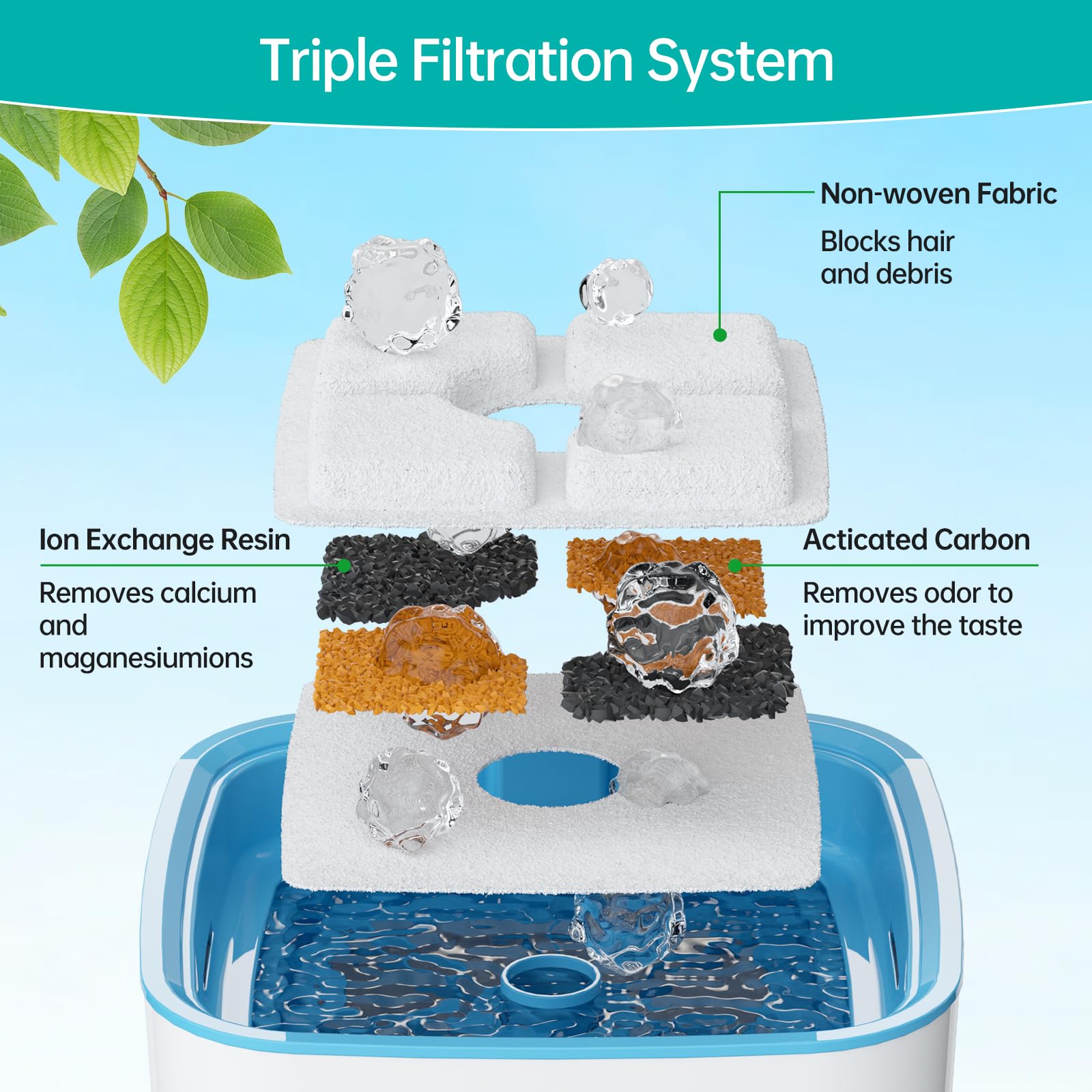 Triple Filtration System

Non-woven Fabric

Blocks hair and debris

Ion Exchange Resin

Removes calcium and maganesiumions

Acticated Carbon

Removes odor to improve the taste