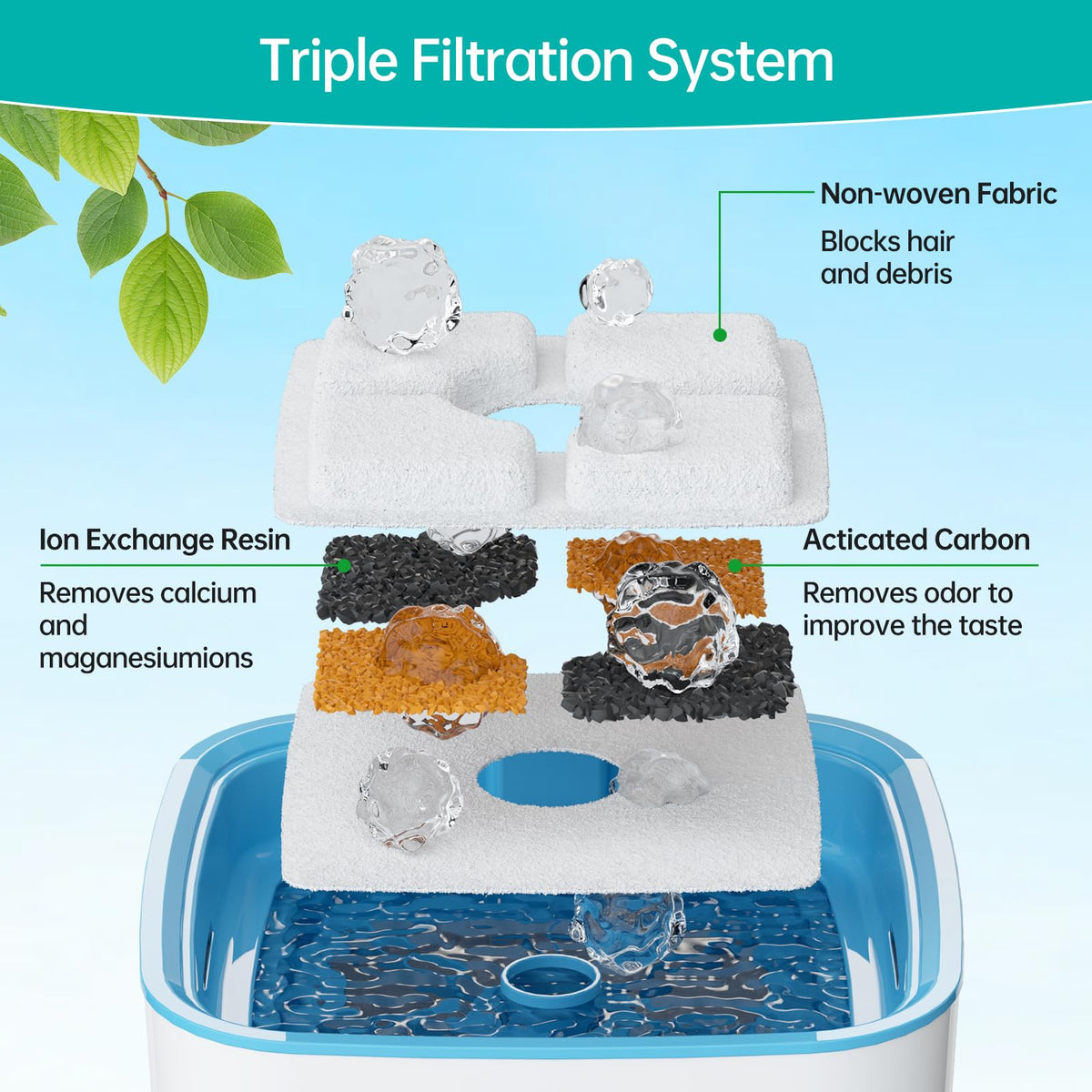 Triple Filtration System

Non-woven Fabric

Blocks hair and debris

Ion Exchange Resin

Removes calcium and maganesiumions

Acticated Carbon

Removes odor to improve the taste