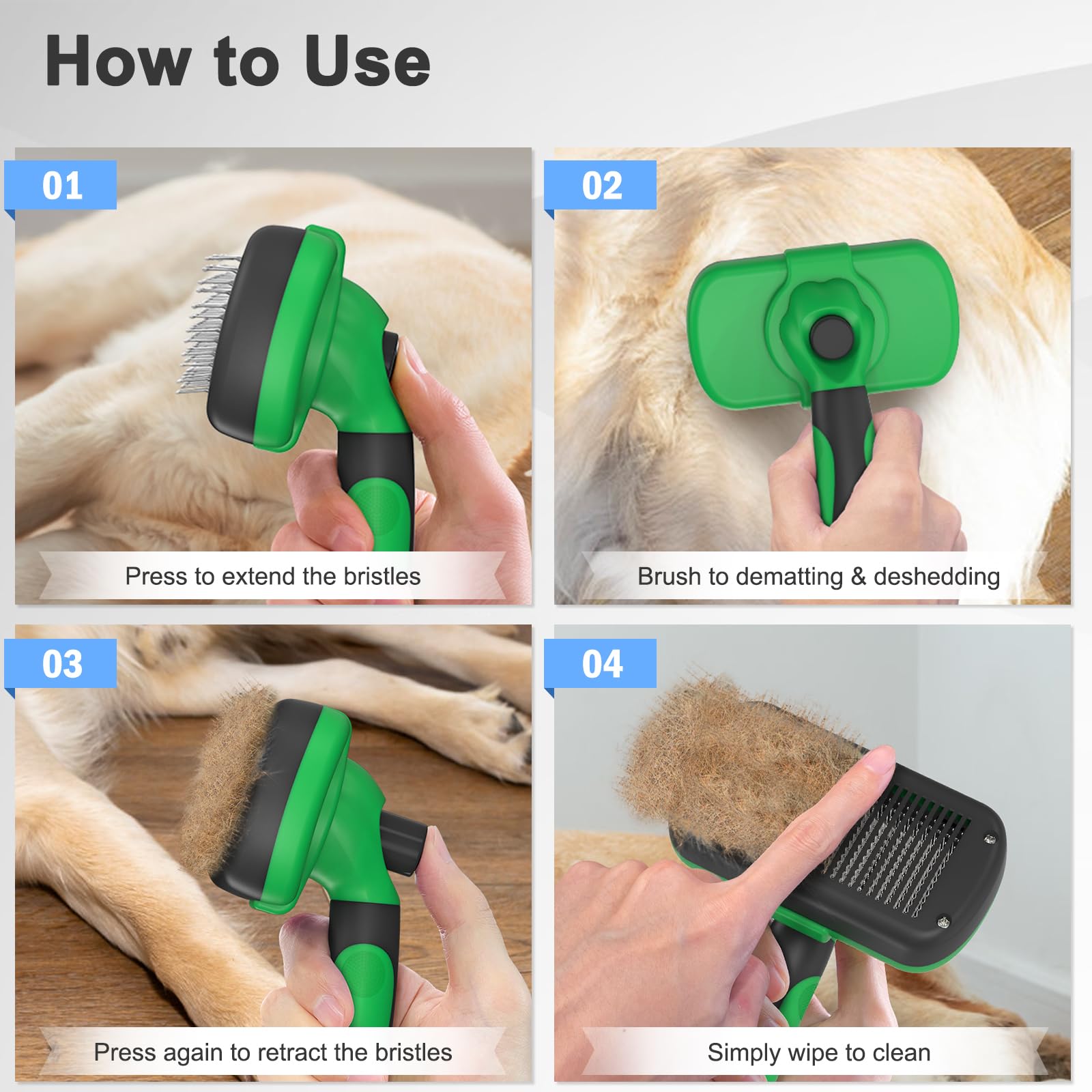 How to Use

01

Press to extend the bristles

02

Brush to dematting & deshedding

03

Press again to retract the bristles

04

Simply wipe to clean