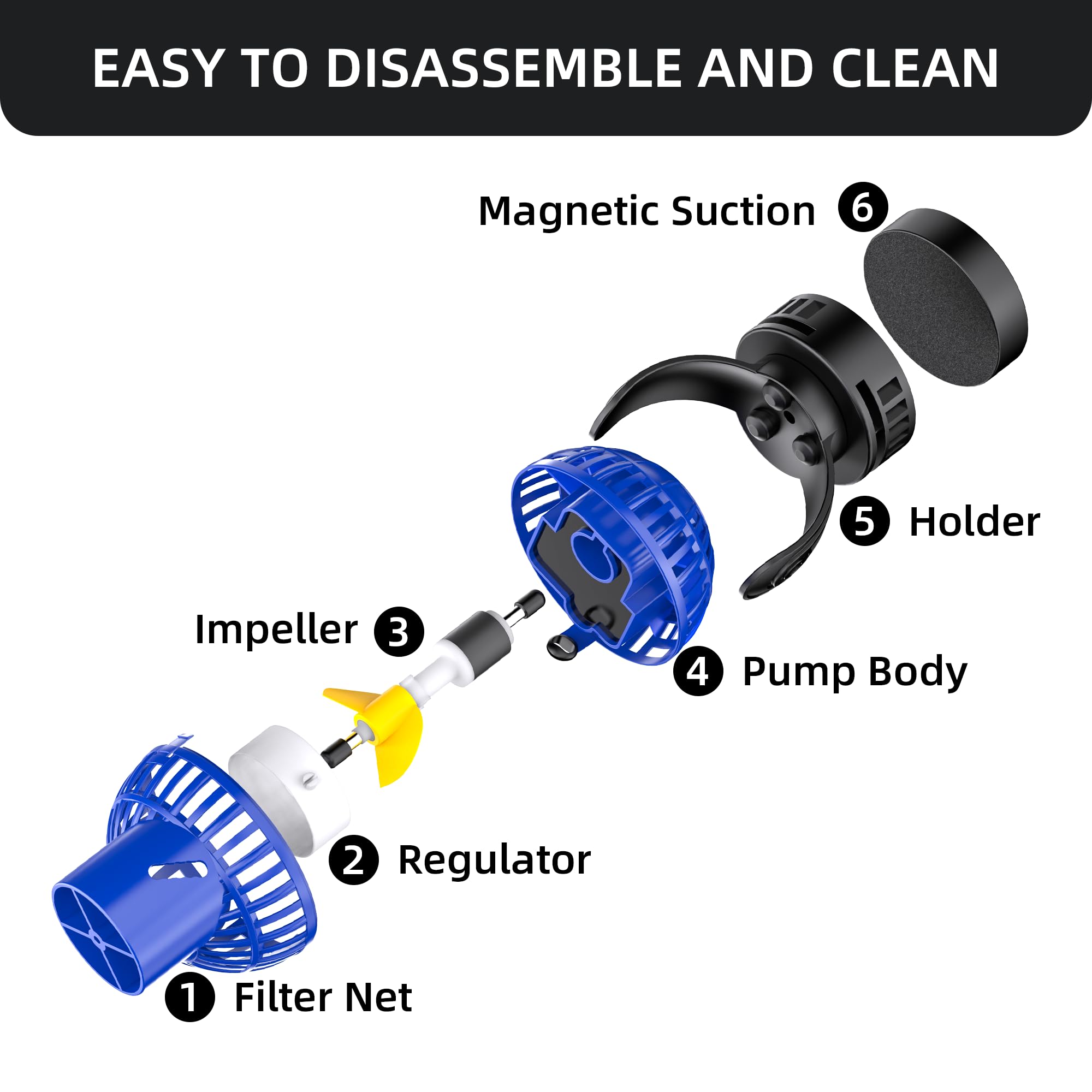 EASY TO DISASSEMBLE AND CLEAN

Magnetic Suction 6

5 Holder

Impeller 3

4 Pump Body

2 Regulator

1 Filter Net