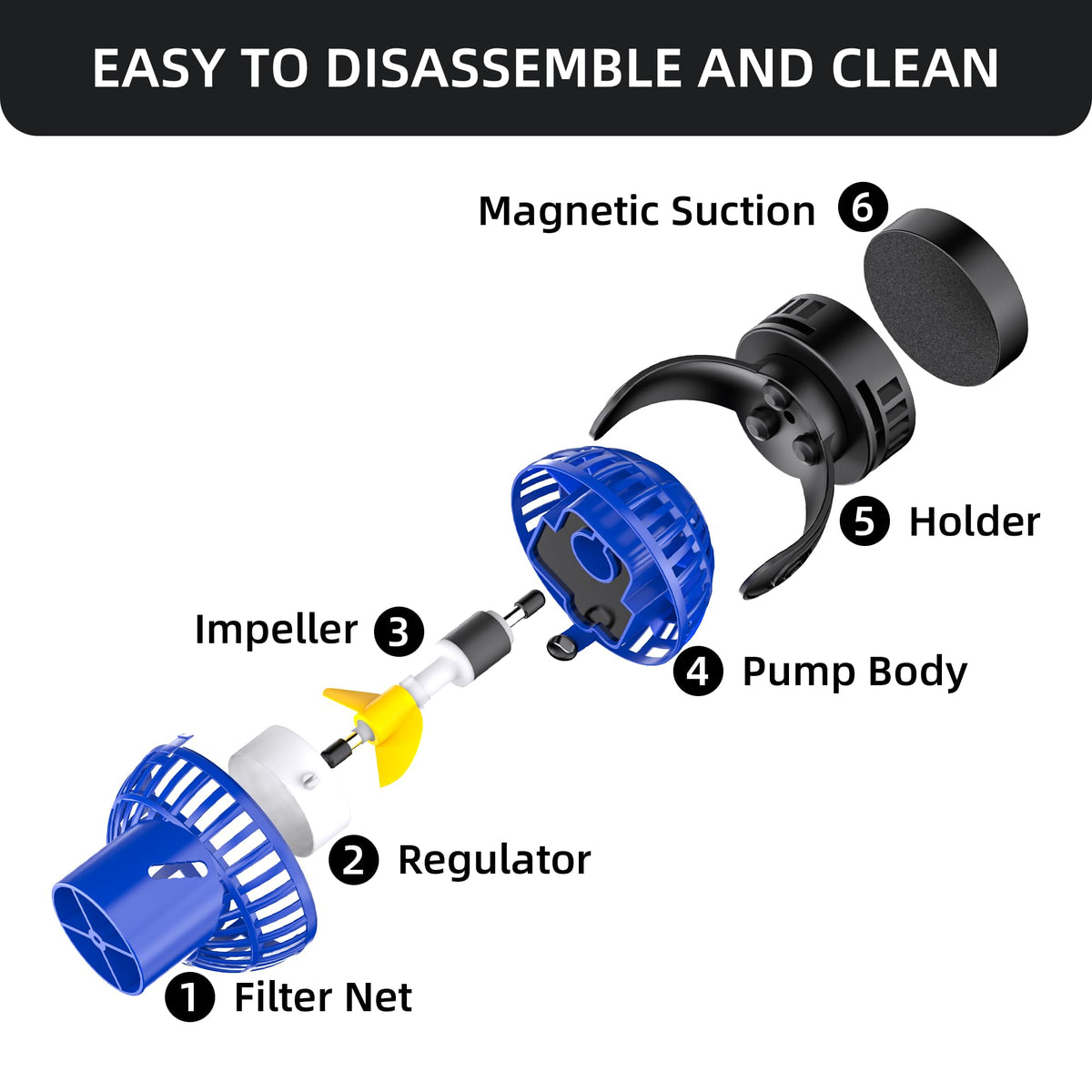 EASY TO DISASSEMBLE AND CLEAN

Magnetic Suction 6

5 Holder

Impeller 3

4 Pump Body

2 Regulator

1 Filter Net