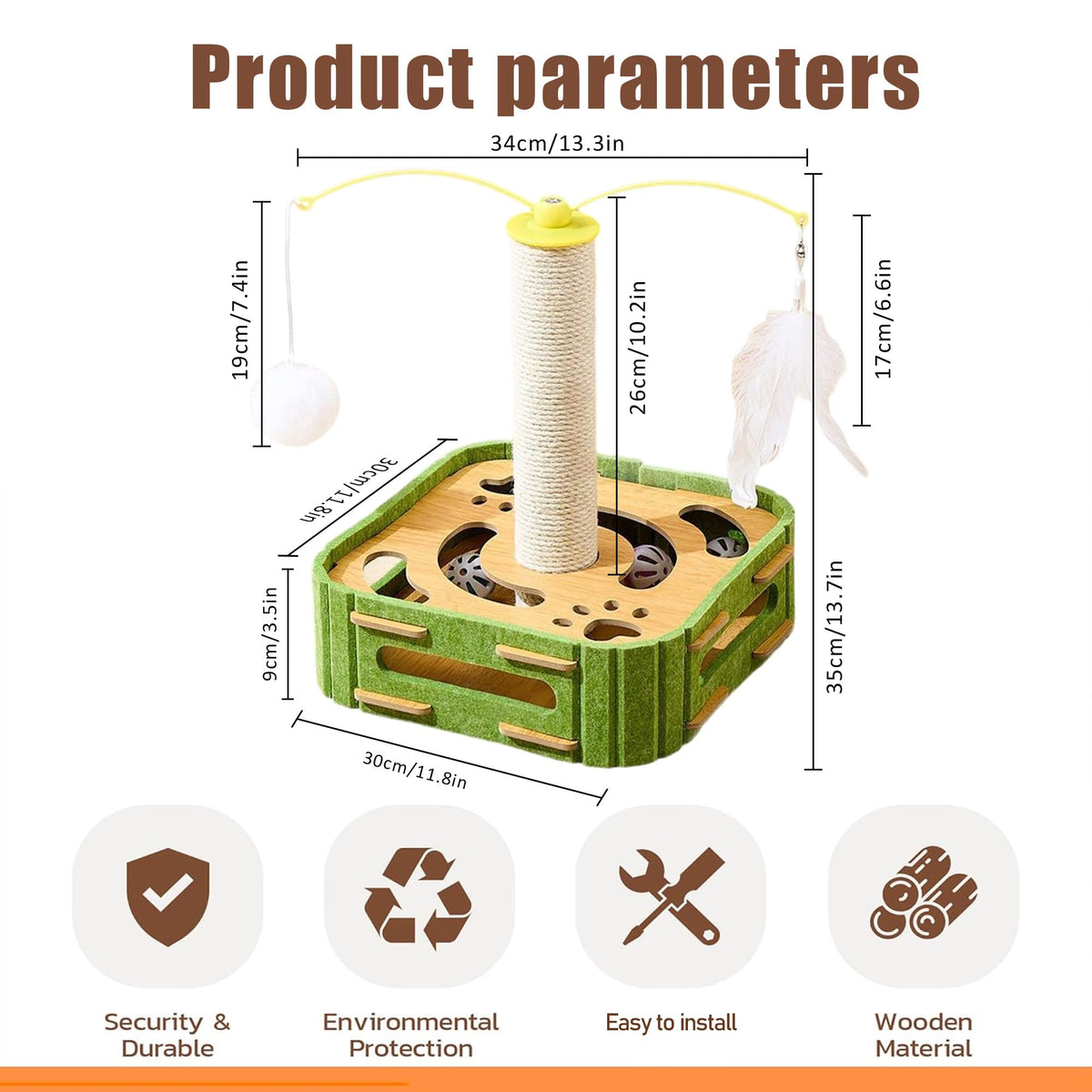 Product parameters

34cm/13.3in

19cm/7.4in

26cm/10.2in

17cm/6.6in

30cm/11.8in

9cm/3.5in

35cm/13.7in

30cm/11.8in

Security & Durable

Environmental Protection

Easy to install

Wooden Material