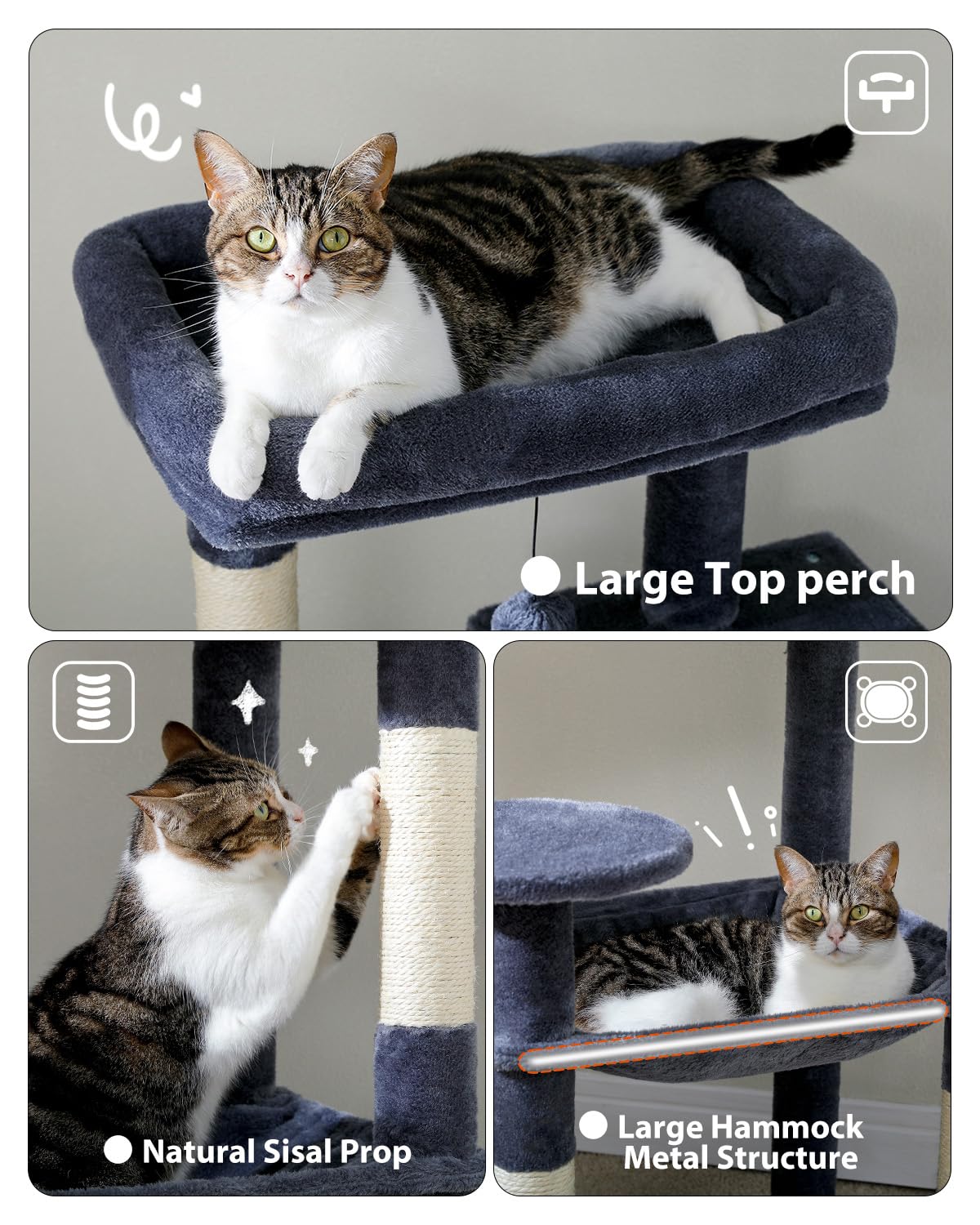 Large Top perch

Natural Sisal Prop

Large Hammock Metal Structure