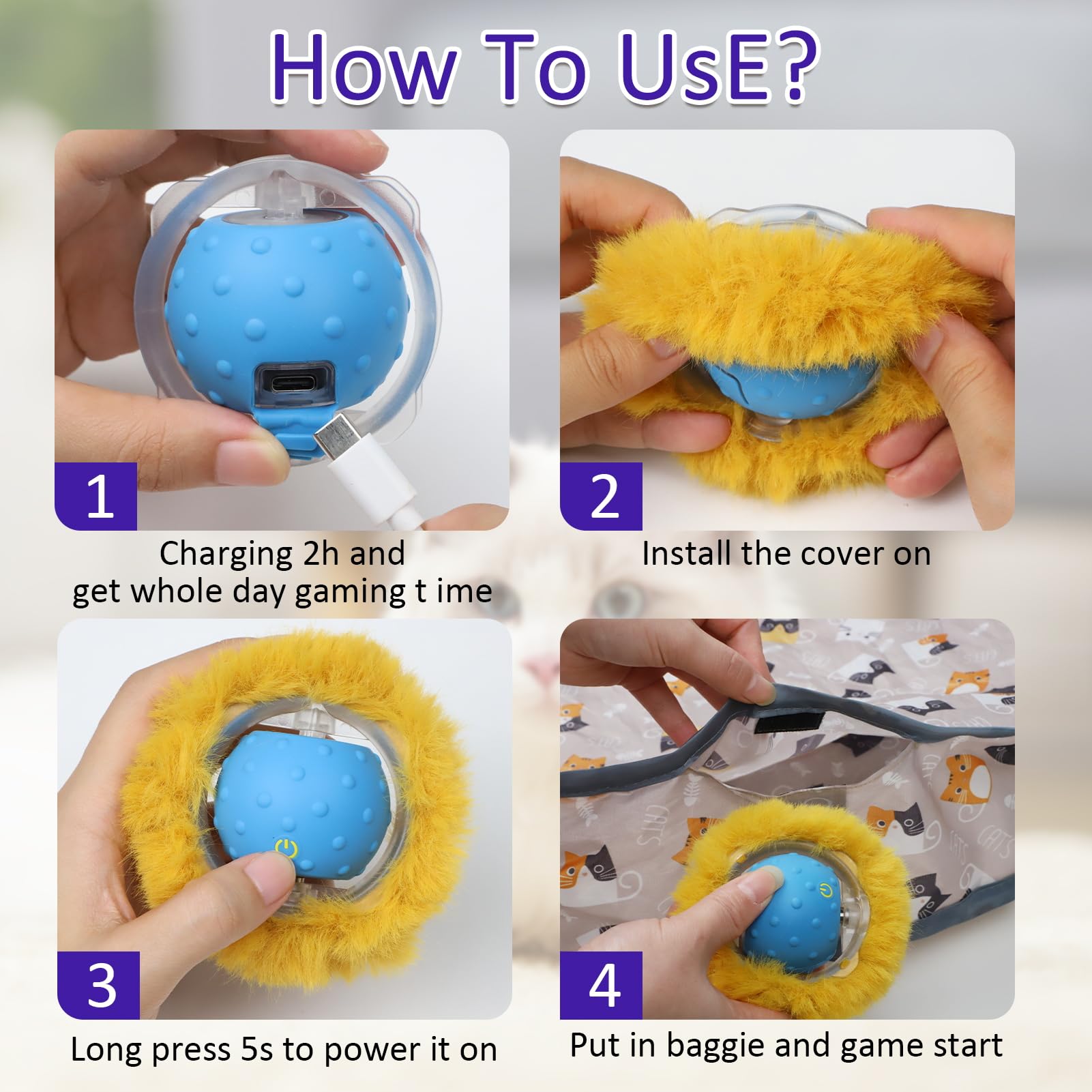 How To UsE?

1

Charging 2h and get whole day gaming t ime

2

Install the cover on

3

Long press 5s to power it on

4

Put in baggie and game start