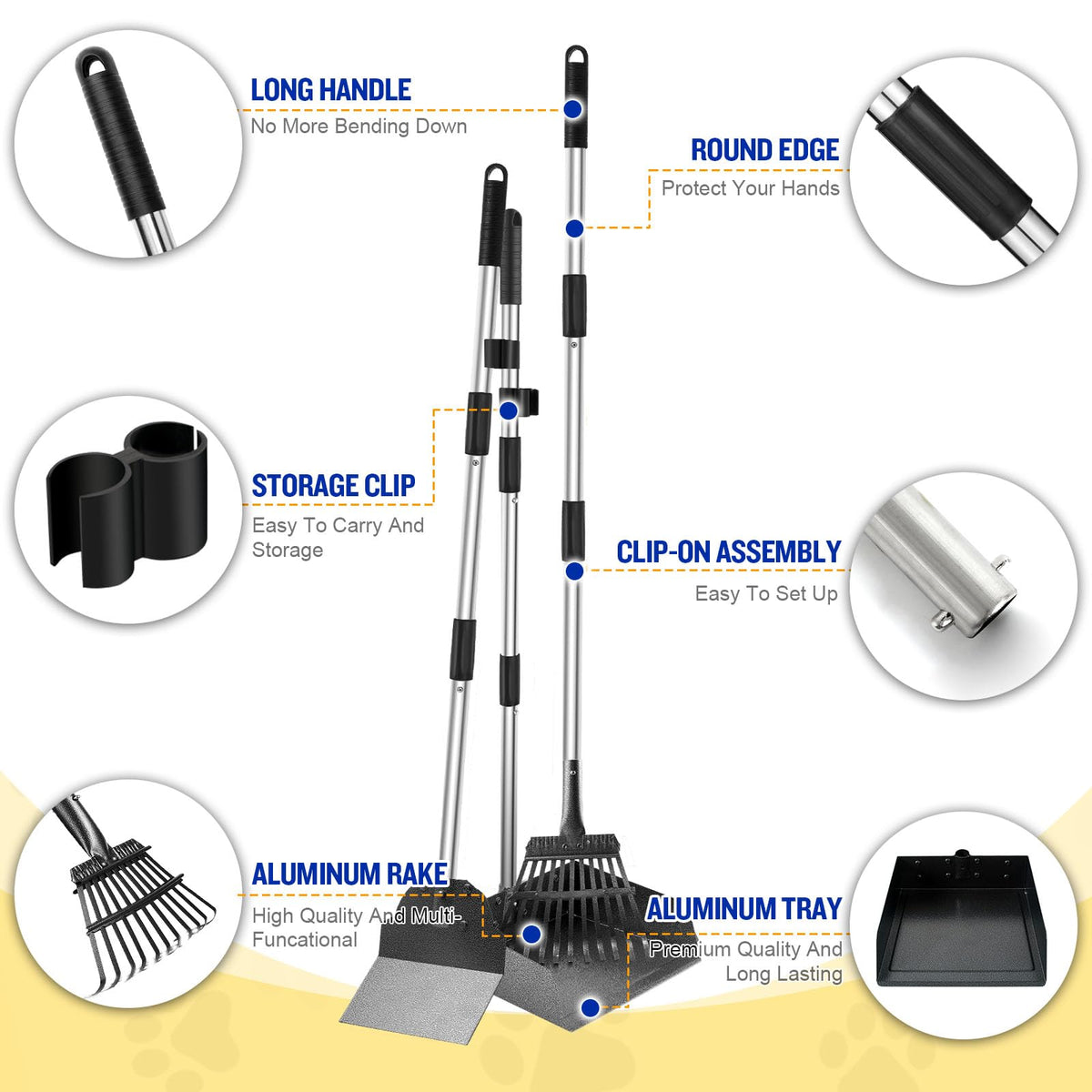 LONG HANDLE
No More Bending Down

ROUND EDGE
Protect Your Hands

STORAGE CLIP
Easy To Carry And Storage

CLIP-ON ASSEMBLY
Easy To Set Up

ALUMINUM RAKE
High Quality And Multi-Funcational

ALUMINUM TRAY
Premium Quality And Long Lasting