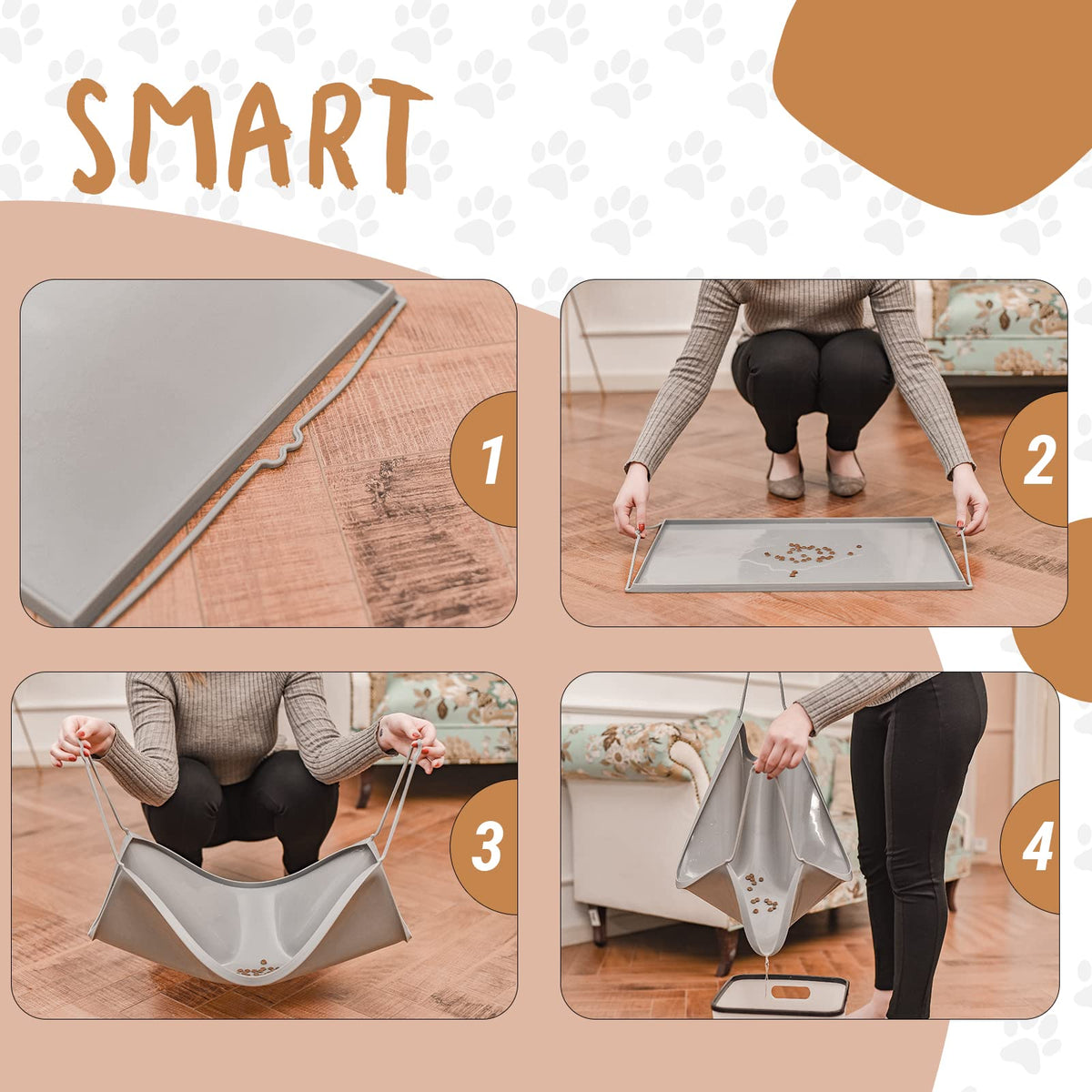 SMART

1

2

3

4