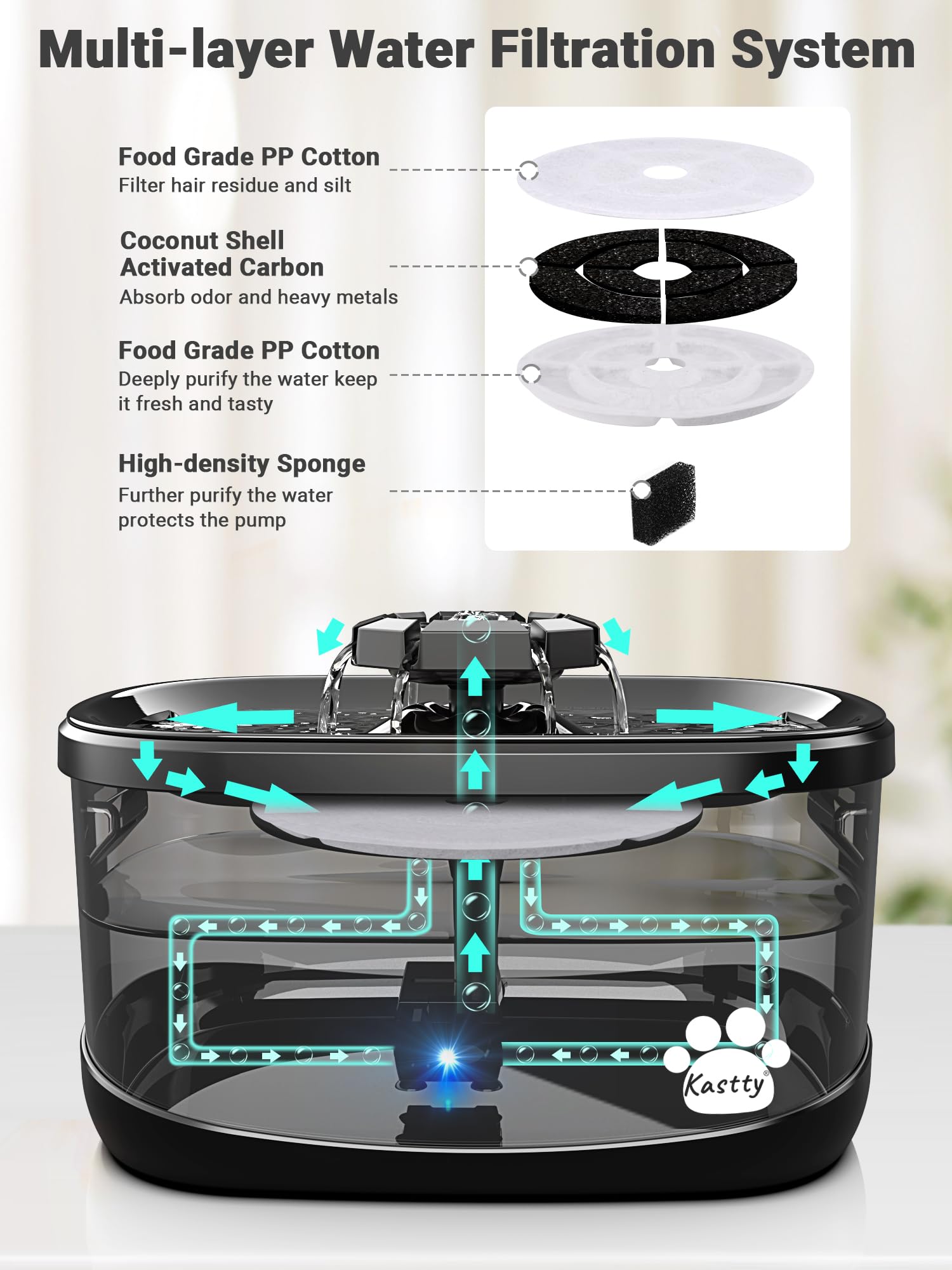 Multi-layer Water Filtration System

Food Grade PP Cotton
Filter hair residue and silt

Coconut Shell
Activated Carbon
Absorb odor and heavy metals

Food Grade PP Cotton
Deeply purify the water keep it fresh and tasty

High-density Sponge
Further purify the water protects the pump

Kastty®