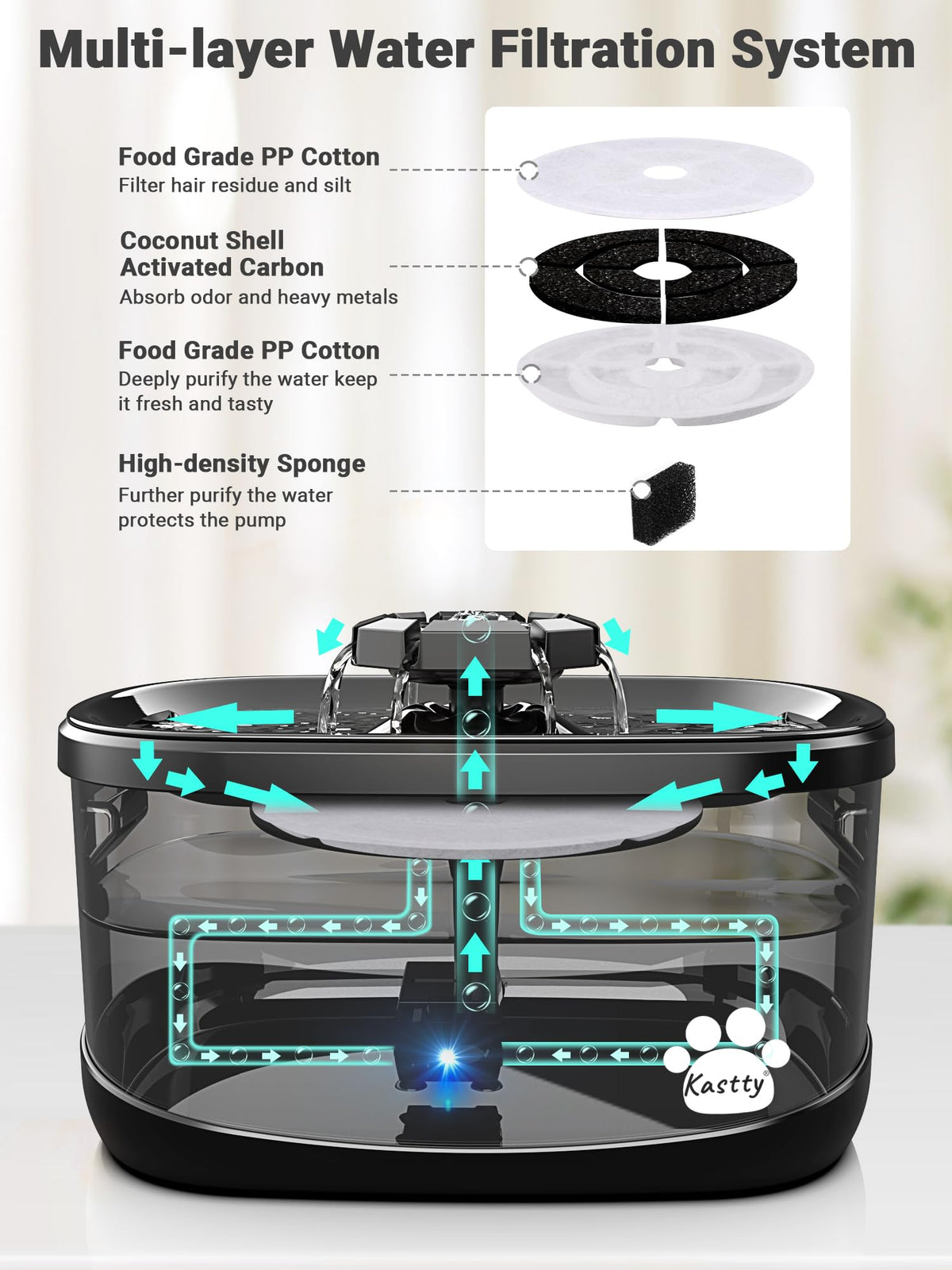 Multi-layer Water Filtration System

Food Grade PP Cotton
Filter hair residue and silt

Coconut Shell Activated Carbon
Absorb odor and heavy metals

Food Grade PP Cotton
Deeply purify the water keep it fresh and tasty

High-density Sponge
Further purify the water protects the pump

Kastty®