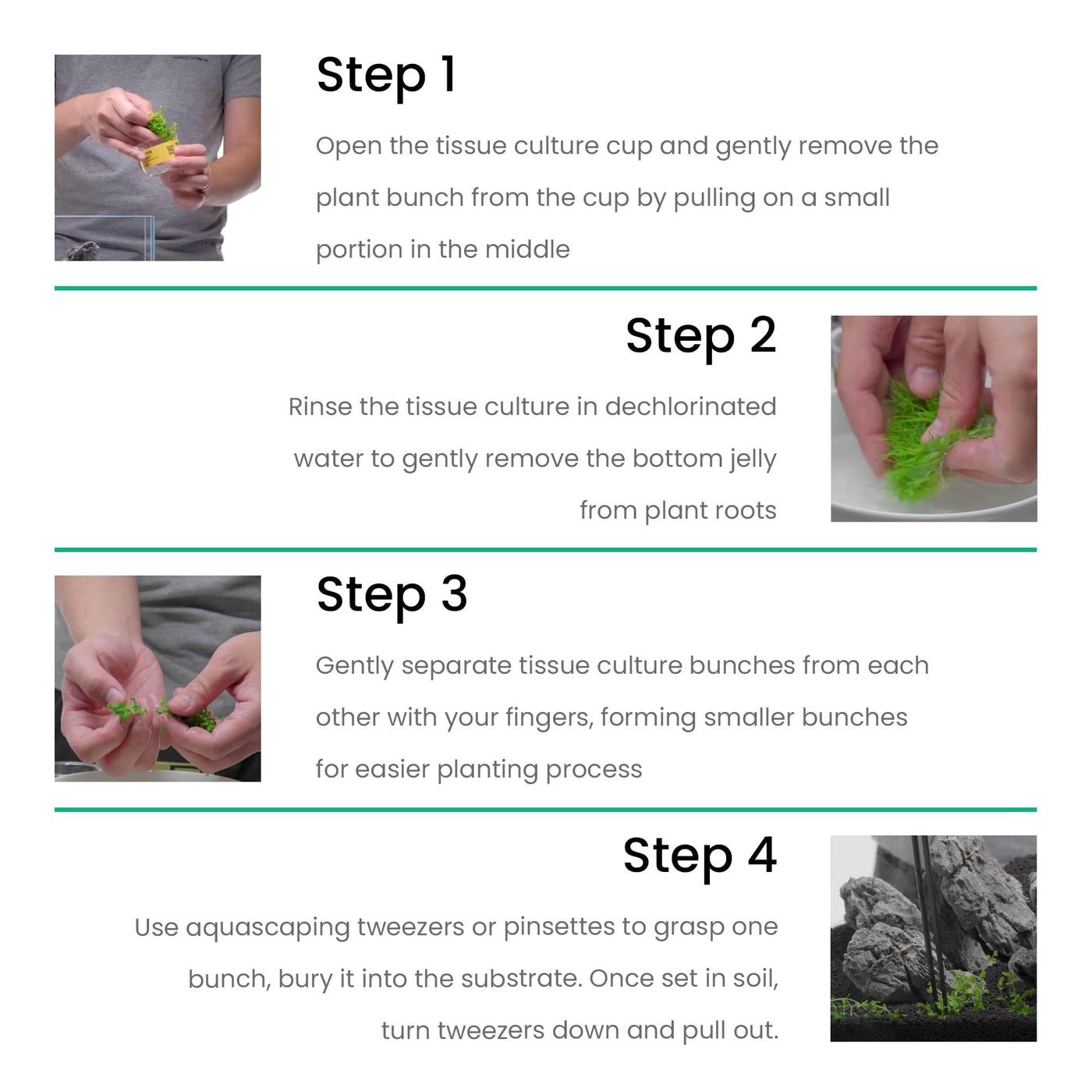 Step 1

Open the tissue culture cup and gently remove the plant bunch from the cup by pulling on a small portion in the middle

Step 2

Rinse the tissue culture in dechlorinated water to gently remove the bottom jelly from plant roots

Step 3

Gently separate tissue culture bunches from each other with your fingers, forming smaller bunches for easier planting process

Step 4

Use aquascaping tweezers or pinsettes to grasp one bunch, bury it into the substrate. Once set in soil, turn tweezers down and pull out.