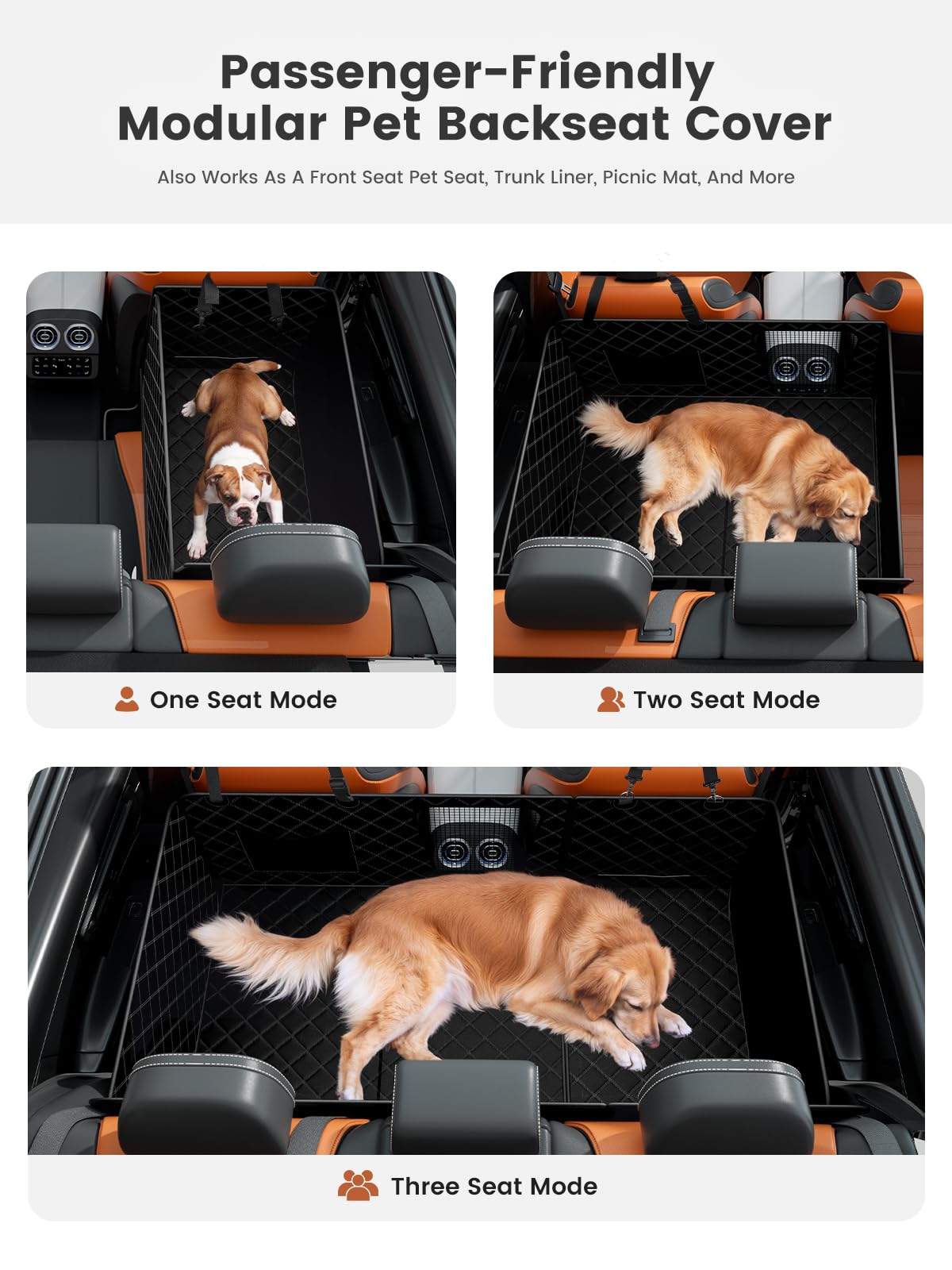 Passenger-Friendly
Modular Pet Backseat Cover

Also Works As A Front Seat Pet Seat, Trunk Liner, Picnic Mat, And More

One Seat Mode

Two Seat Mode

Three Seat Mode