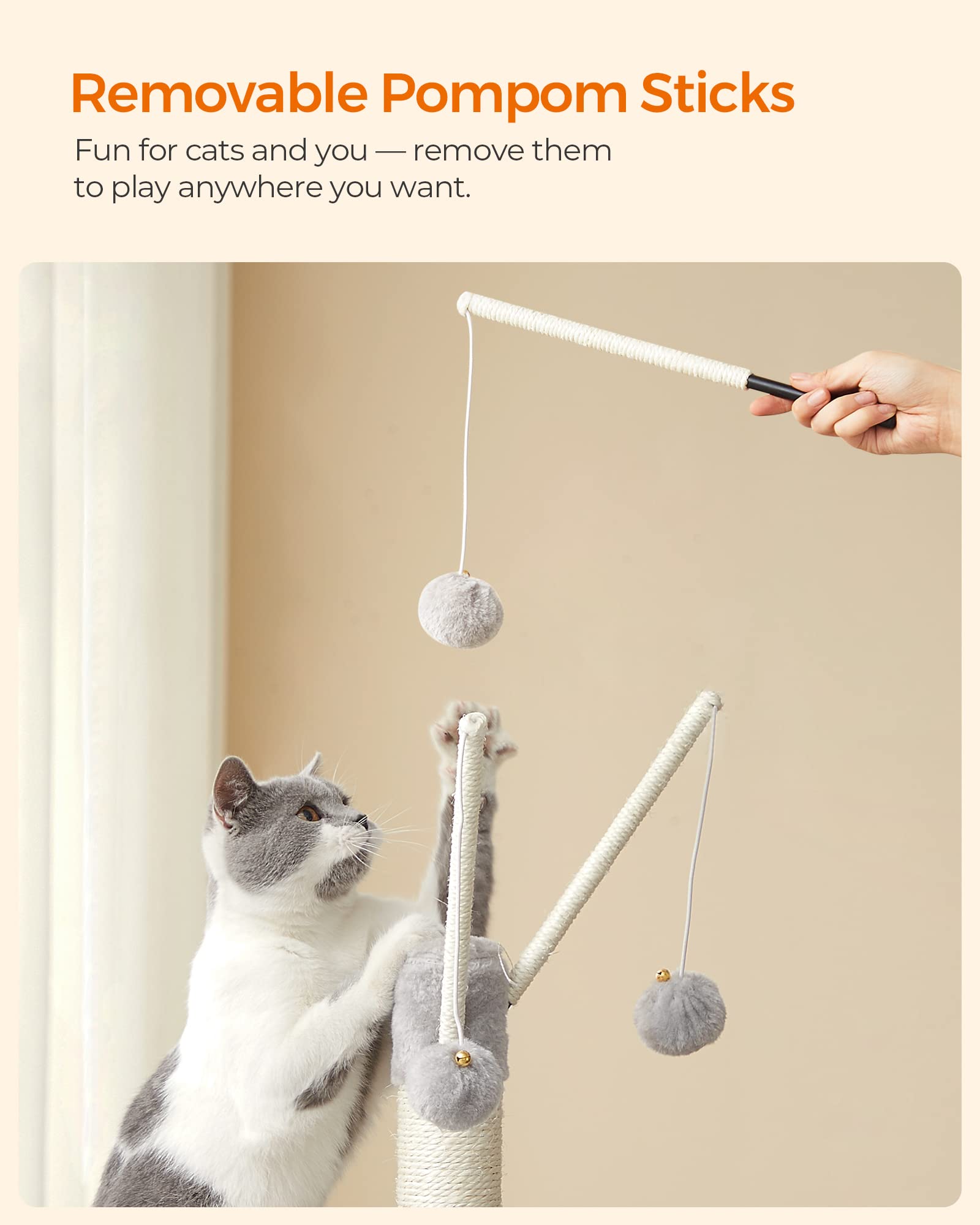 Removable Pompom Sticks

Fun for cats and you — remove them to play anywhere you want.