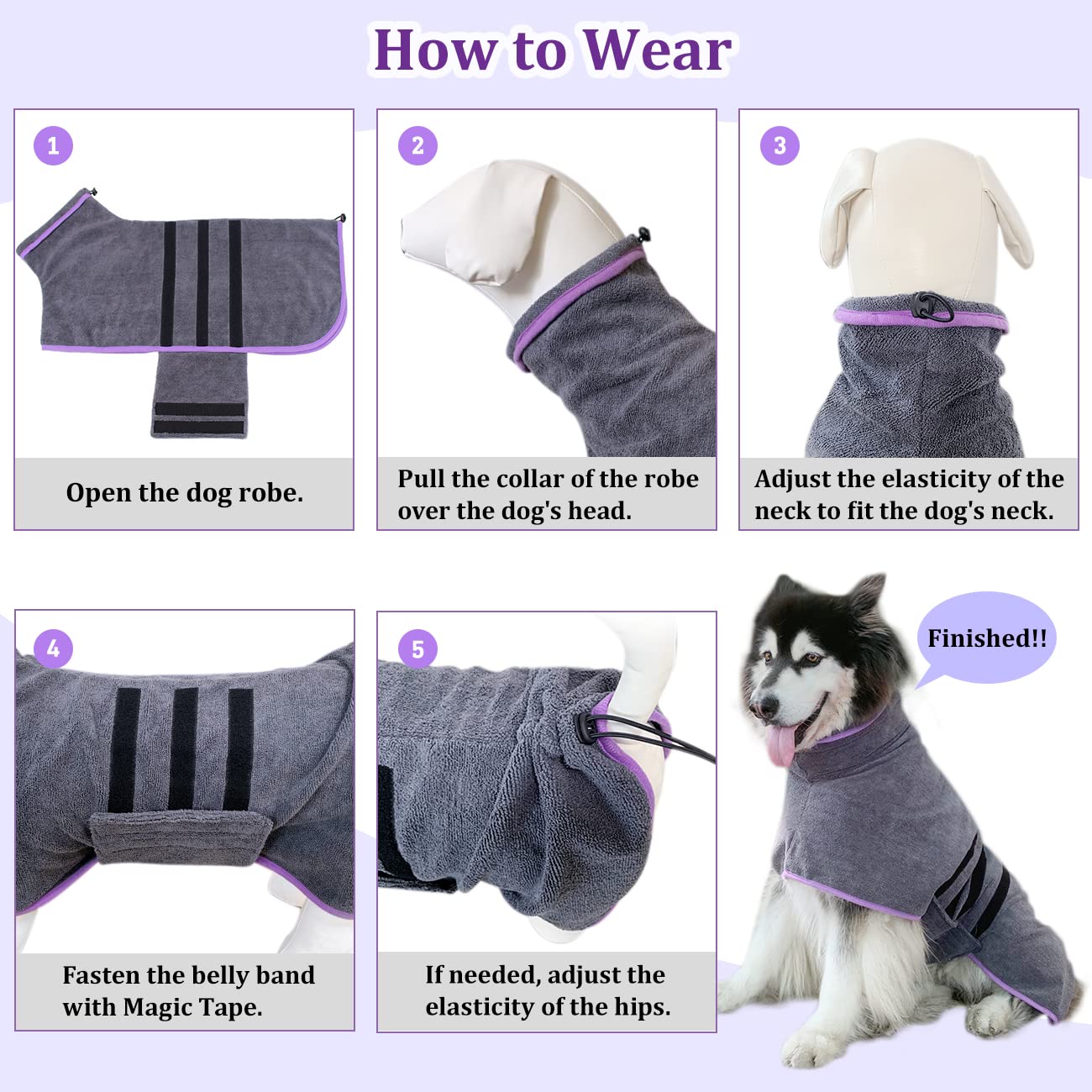 How to Wear

1

Open the dog robe.

2

Pull the collar of the robe over the dog's head.

3

Adjust the elasticity of the neck to fit the dog's neck.

4

Fasten the belly band with Magic Tape.

5

If needed, adjust the elasticity of the hips.

Finished!!