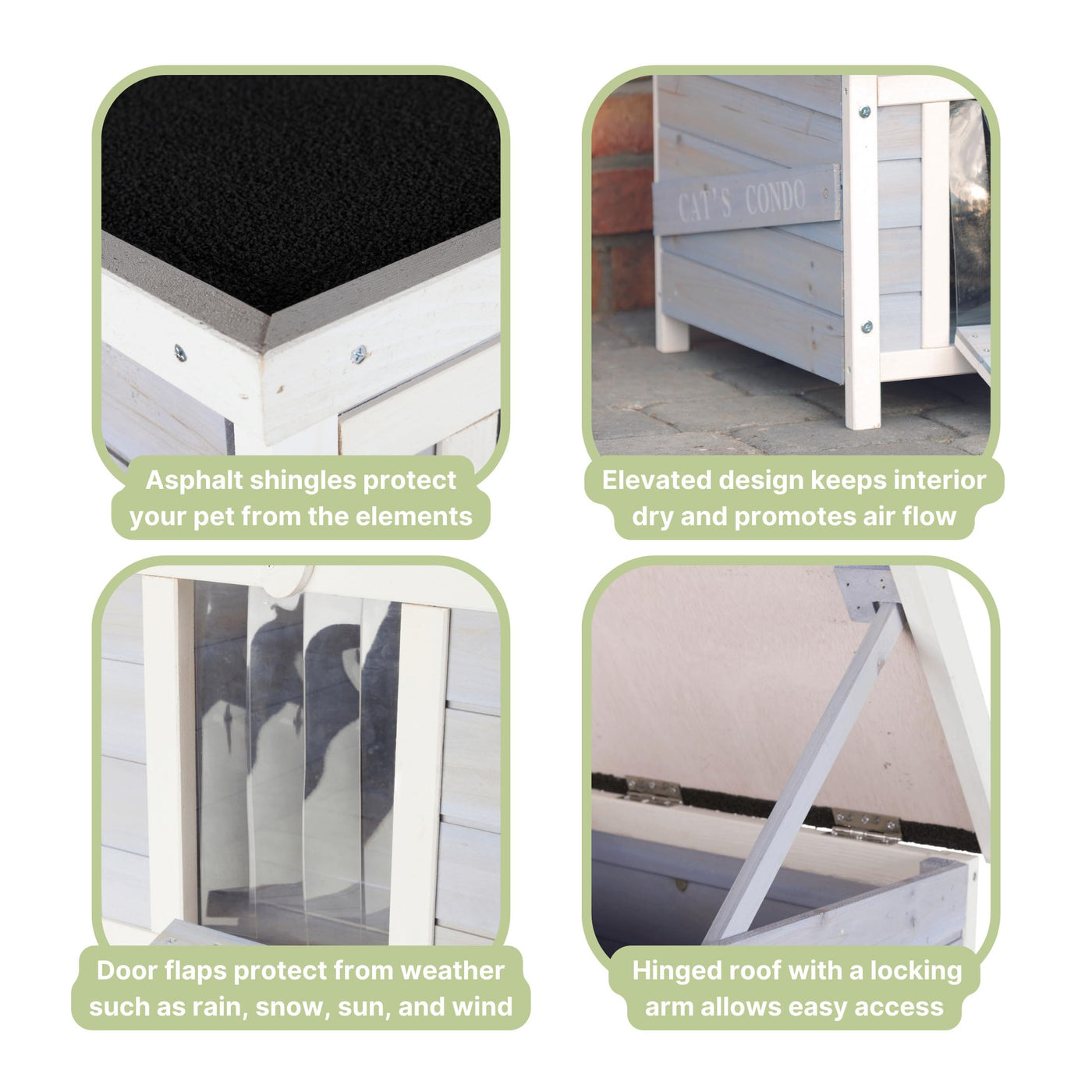 Asphalt shingles protect your pet from the elements

CAT'S CONDO

Elevated design keeps interior dry and promotes air flow

Door flaps protect from weather such as rain, snow, sun, and wind

Hinged roof with a locking arm allows easy access