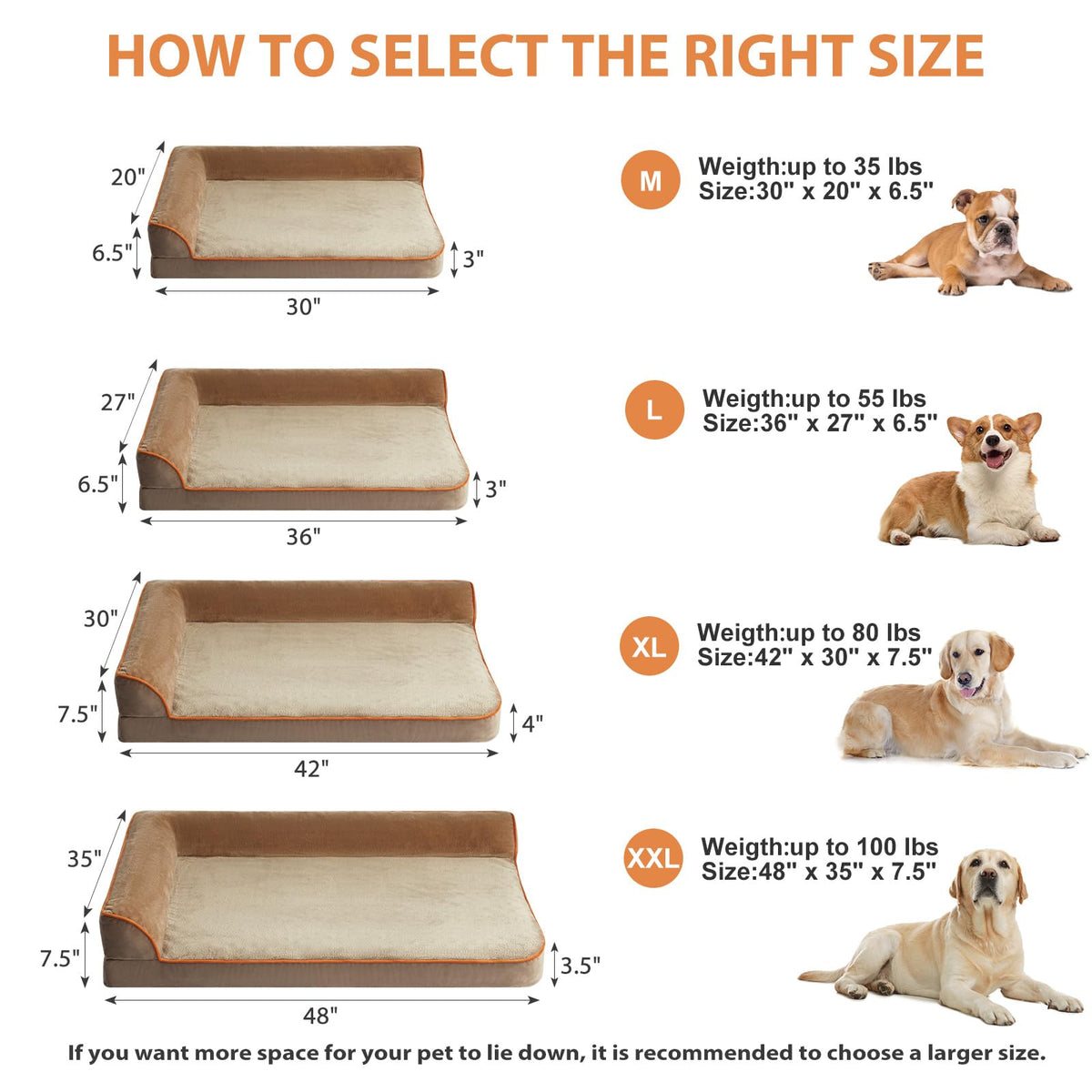 HOW TO SELECT THE RIGHT SIZE

20"
6.5"
3"
30"

M
Weigth:up to 35 lbs
Size:30" x 20" x 6.5"

27"
6.5"
3"
36"

L
Weigth:up to 55 lbs
Size:36" x 27" x 6.5"

30"
7.5"
4"
42"

XL
Weigth:up to 80 lbs
Size:42" x 30" x 7.5"

35"
7.5"
3.5"
48"

XXL
Weigth:up to 100 lbs
Size:48" x 35" x 7.5"

If you want more space for your pet to lie down, it is recommended to choose a larger size.