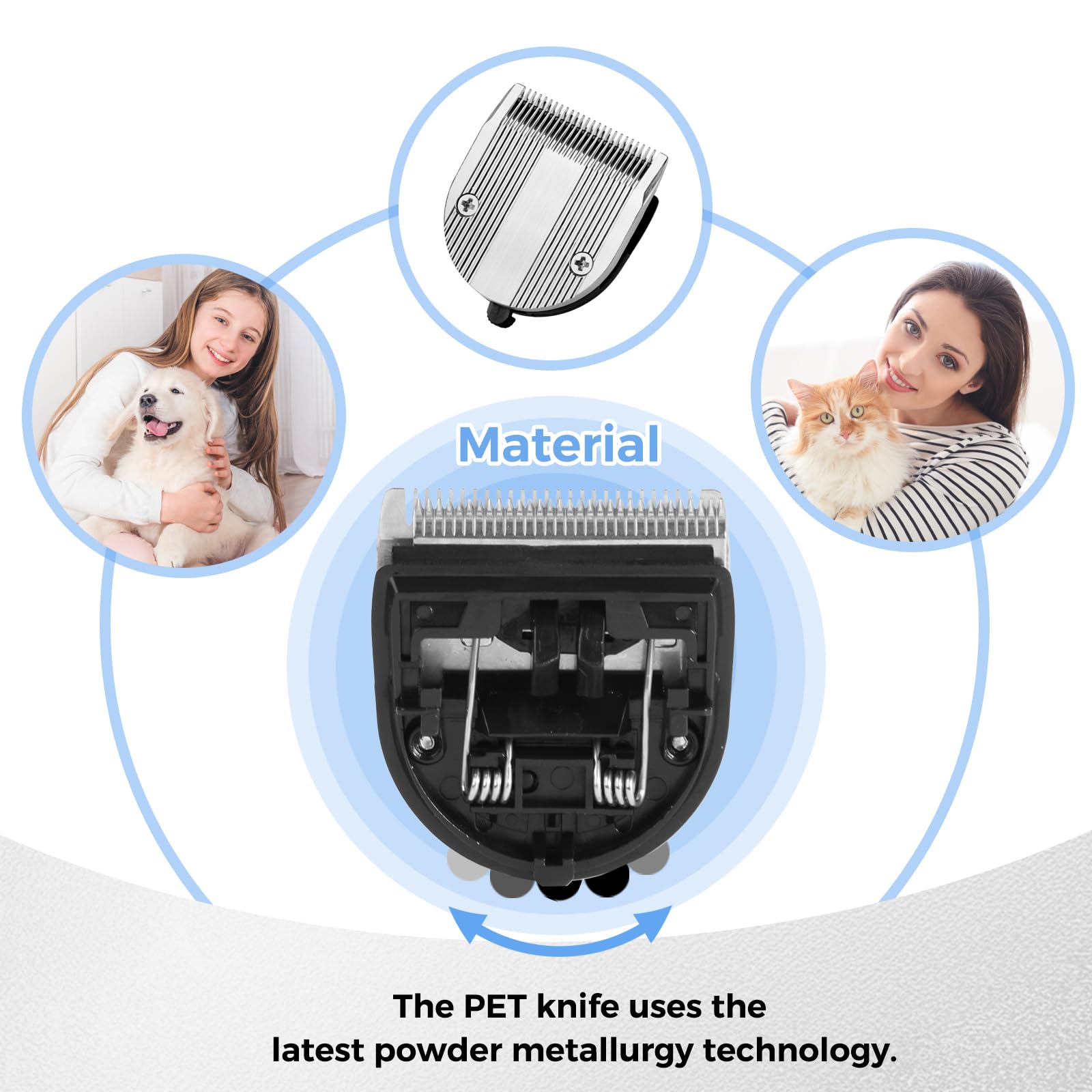 Material

The PET knife uses the latest powder metallurgy technology.