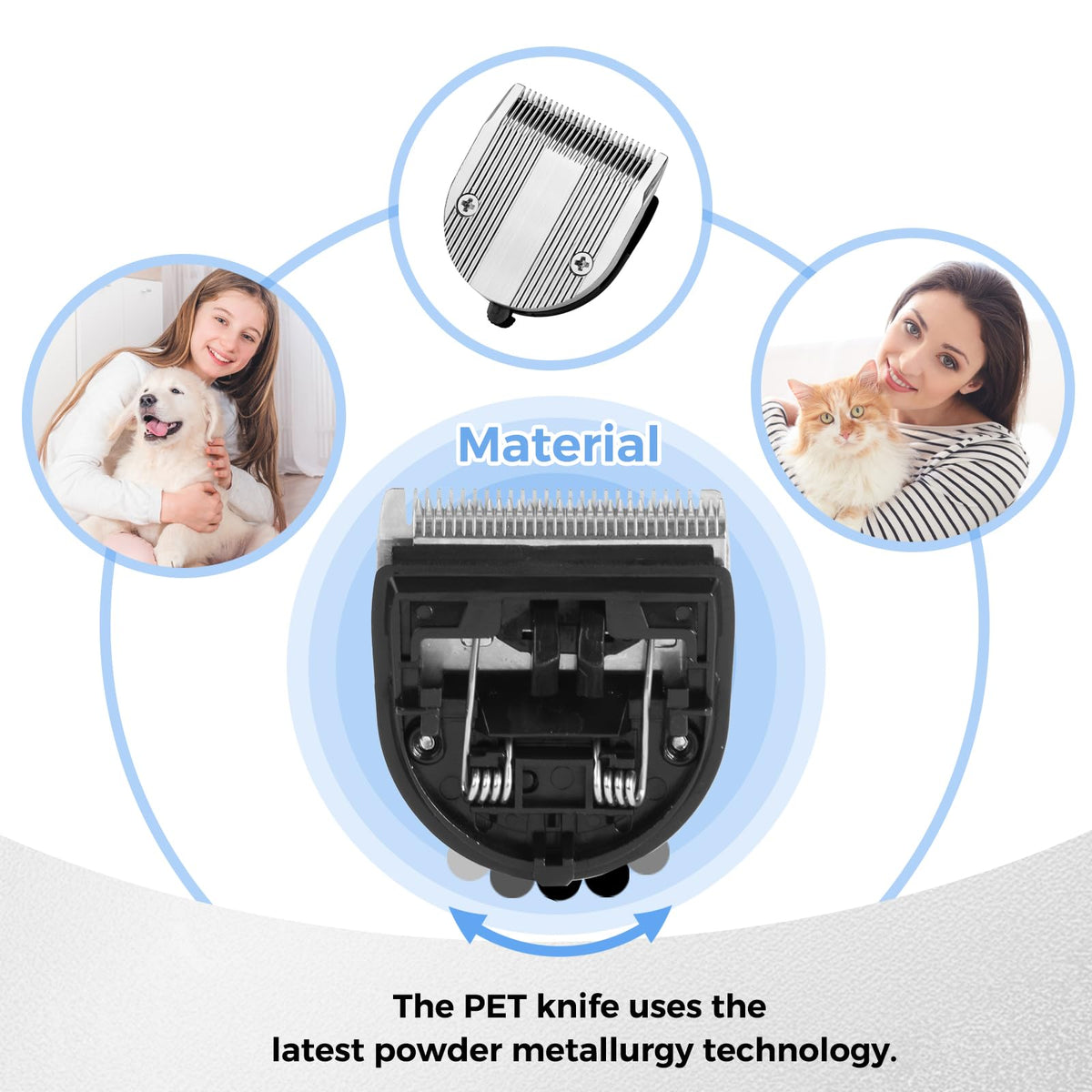 Material

The PET knife uses the latest powder metallurgy technology.