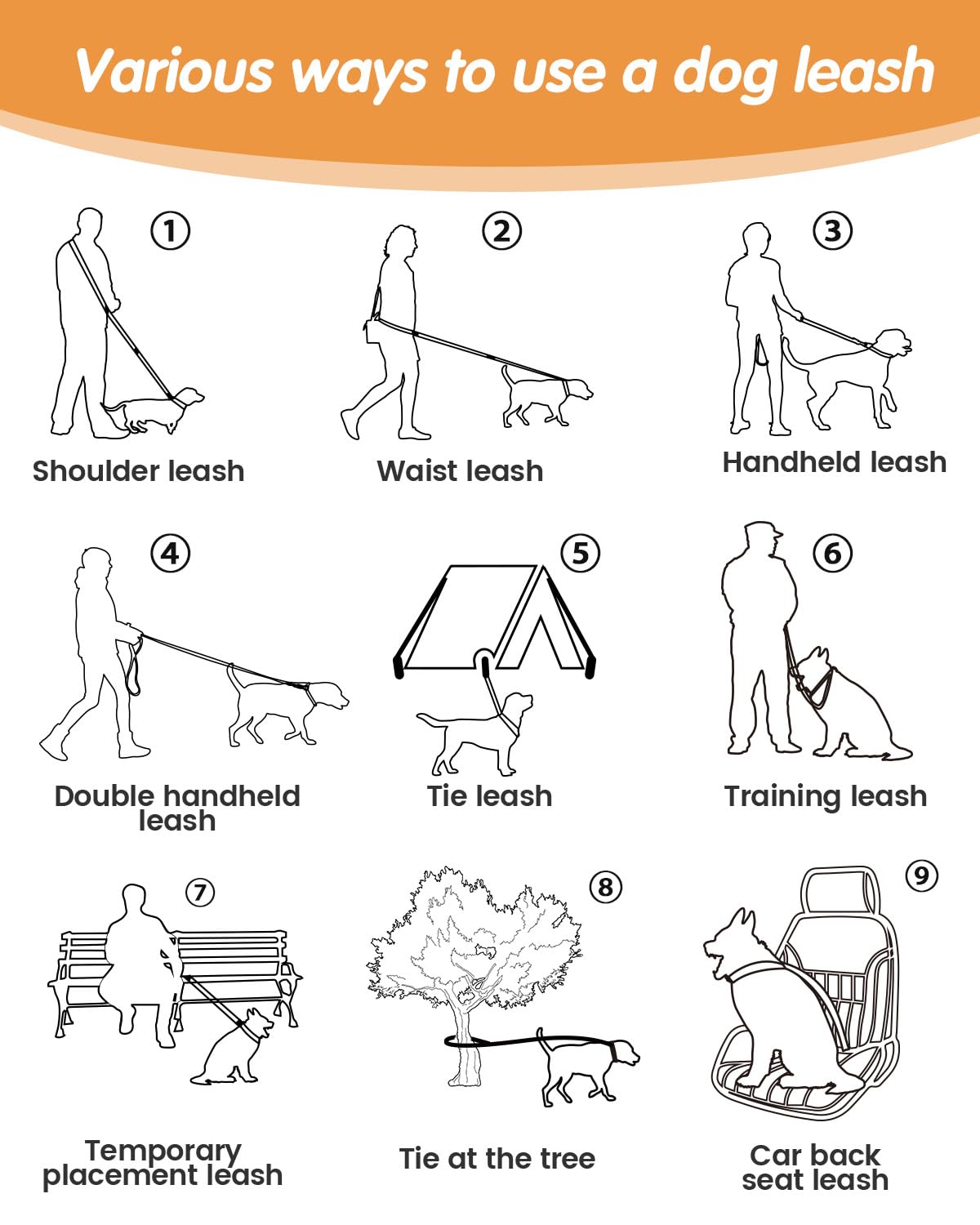 Various ways to use a dog leash

①
Shoulder leash

②
Waist leash

③
Handheld leash

④
Double handheld leash

⑤
Tie leash

⑥
Training leash

⑦
Temporary placement leash

⑧
Tie at the tree

⑨
Car back seat leash