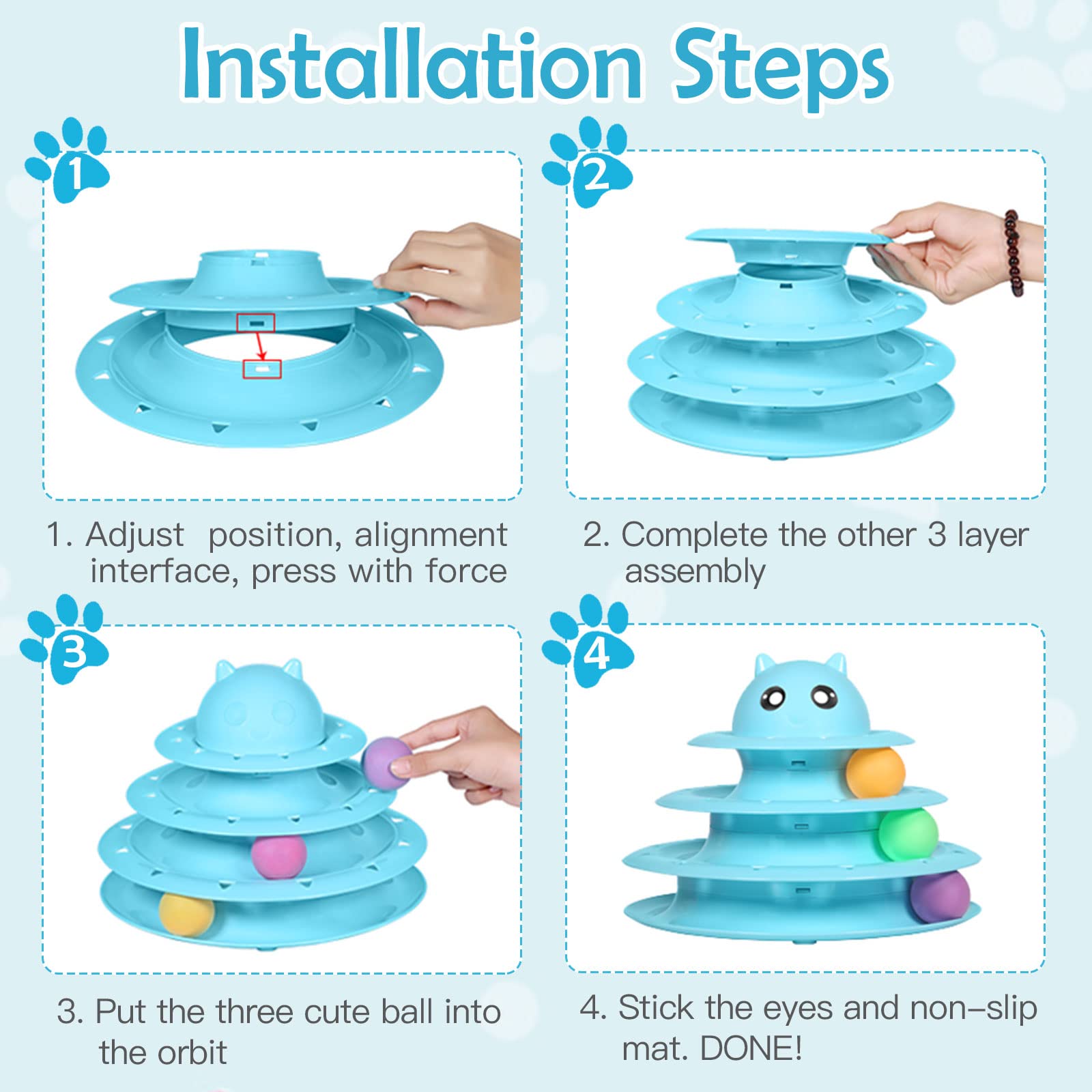 Installation Steps

1

2

1. Adjust position, alignment interface, press with force

2. Complete the other 3 layer assembly

3

4

3. Put the three cute ball into the orbit

4. Stick the eyes and non-slip mat. DONE!