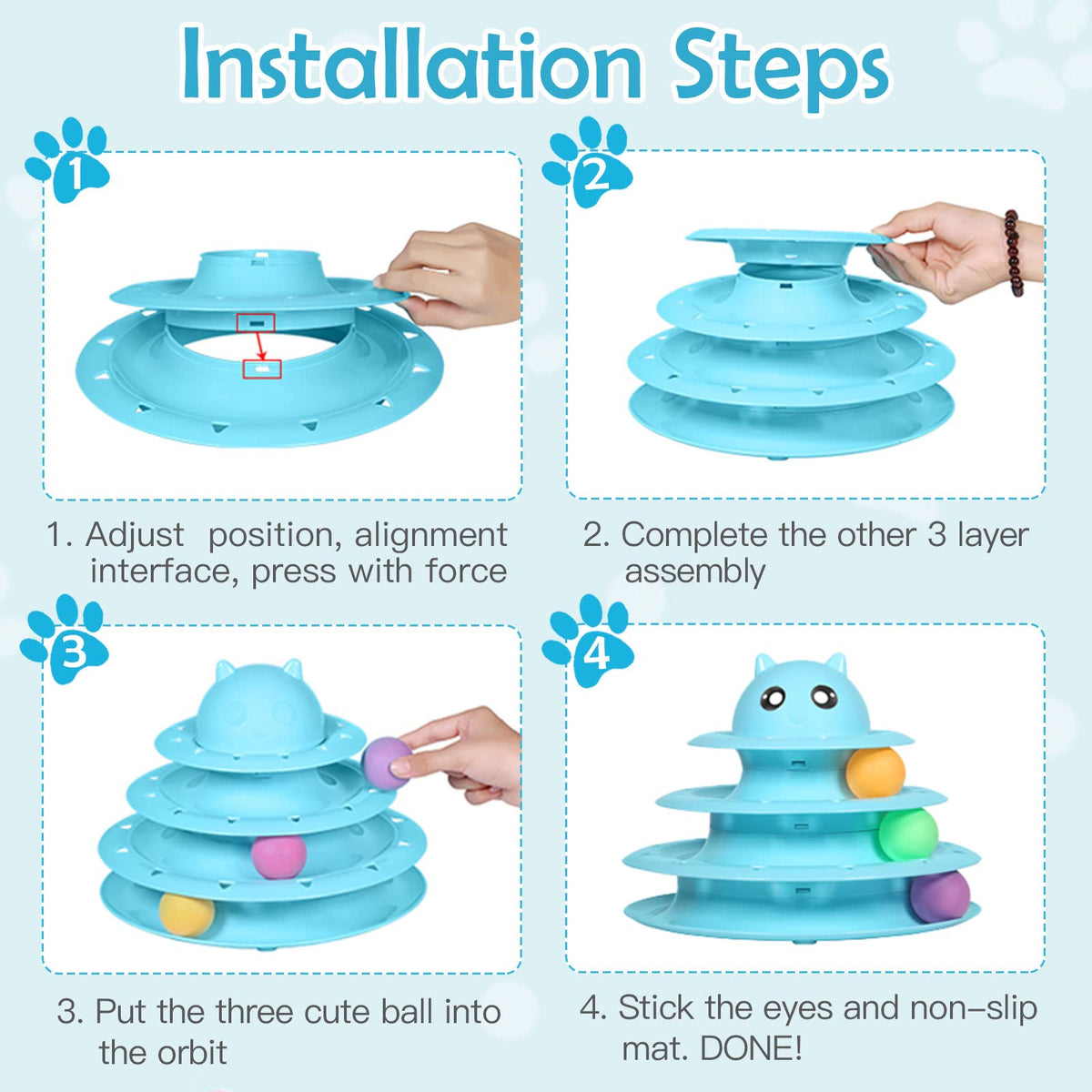 Installation Steps

1

2

1. Adjust position, alignment interface, press with force

2. Complete the other 3 layer assembly

3

4

3. Put the three cute ball into the orbit

4. Stick the eyes and non-slip mat. DONE!