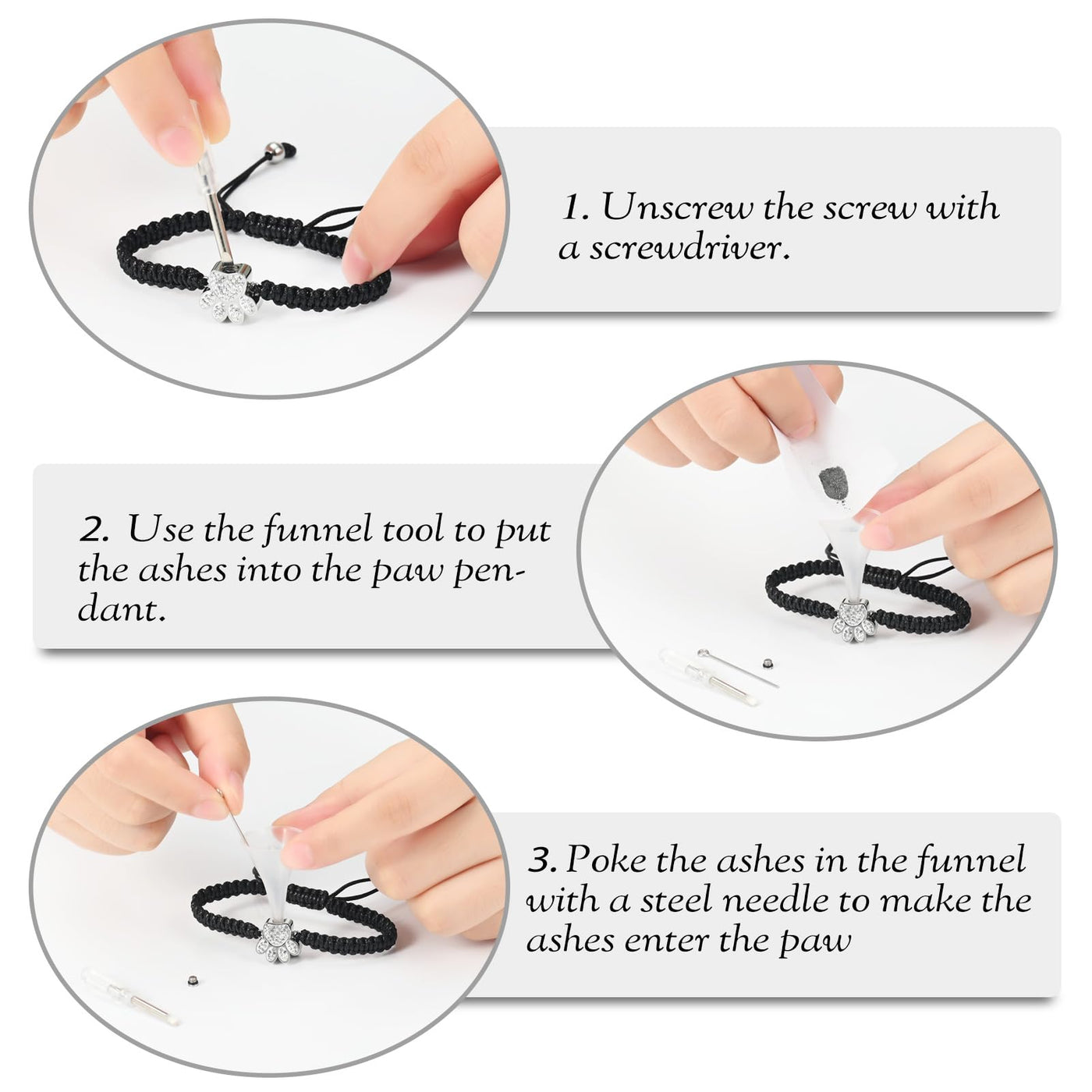 1. Unscrew the screw with a screwdriver.

2. Use the funnel tool to put the ashes into the paw pendant.

3. Poke the ashes in the funnel with a steel needle to make the ashes enter the paw