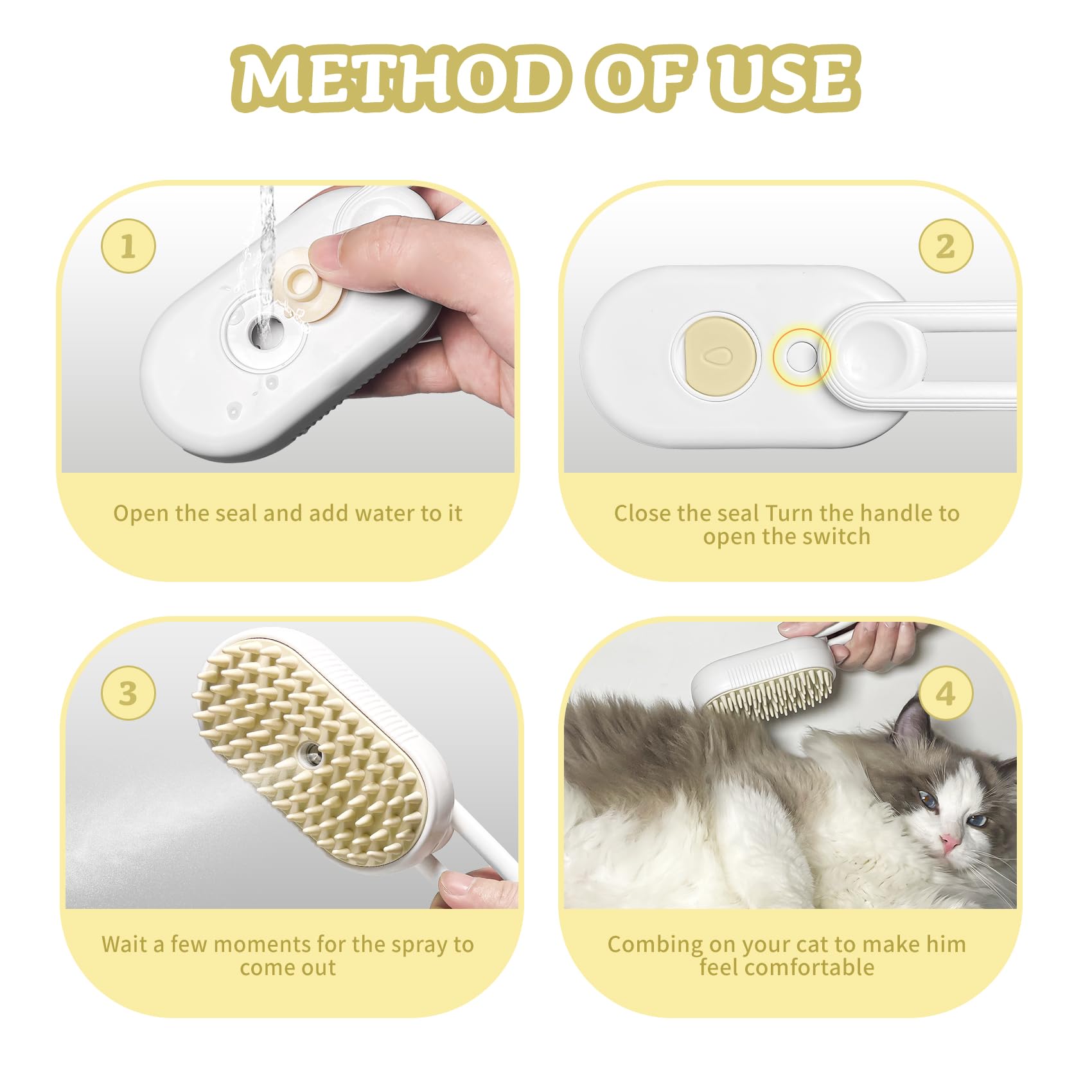 METHOD OF USE

1

Open the seal and add water to it

2

Close the seal Turn the handle to open the switch

3

Wait a few moments for the spray to come out

4

Combing on your cat to make him feel comfortable