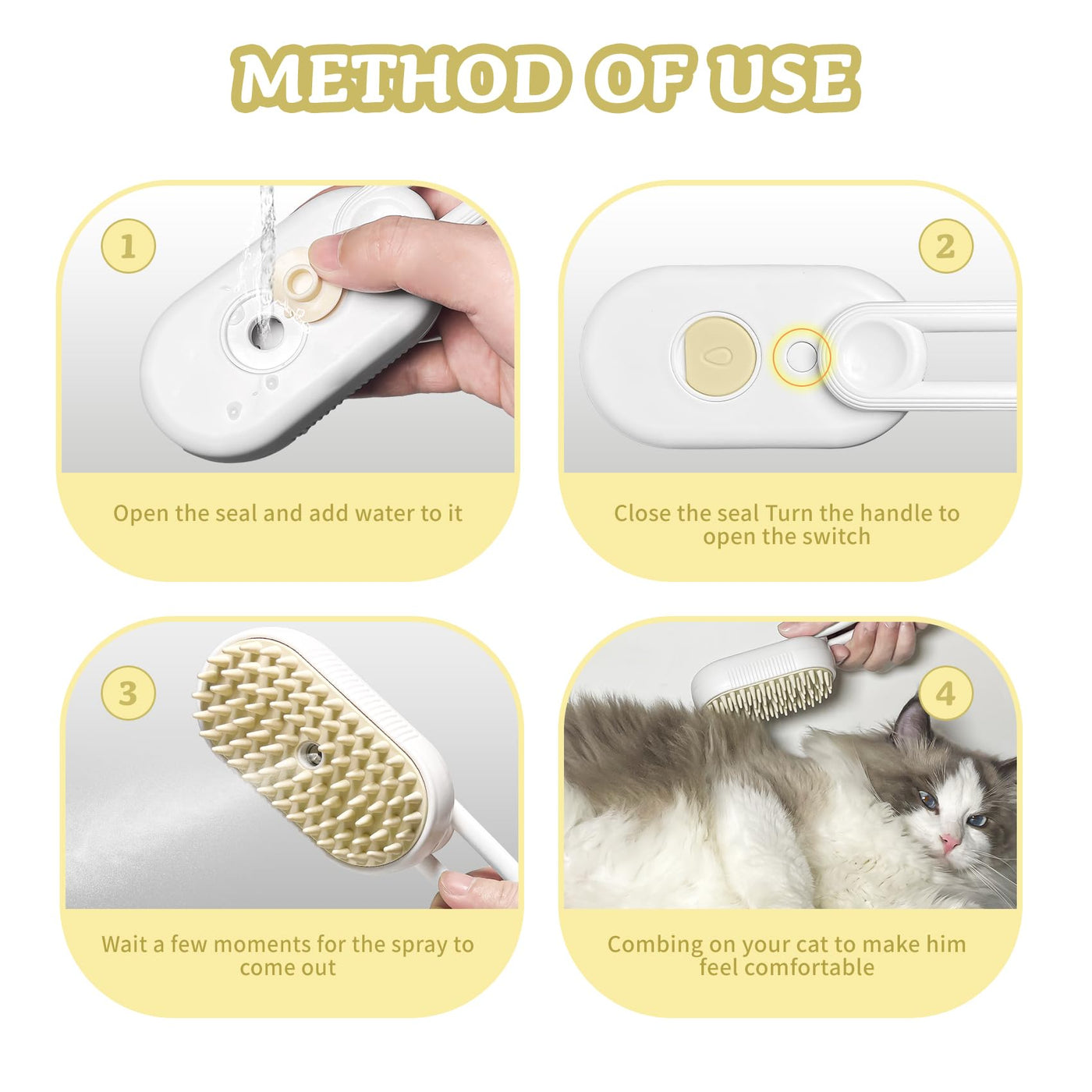 METHOD OF USE

1

Open the seal and add water to it

2

Close the seal Turn the handle to open the switch

3

Wait a few moments for the spray to come out

4

Combing on your cat to make him feel comfortable