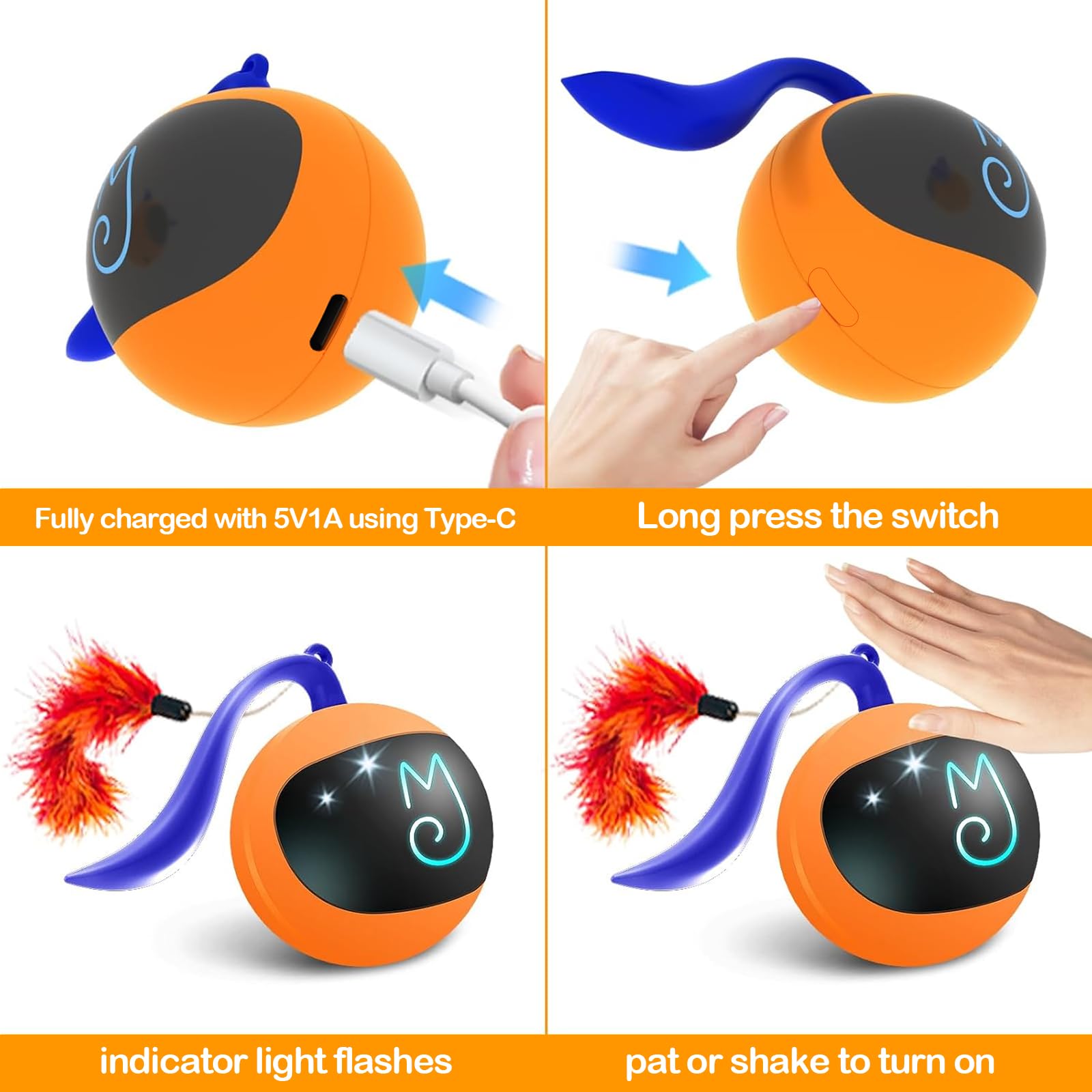 Fully charged with 5V1A using Type-C

Long press the switch

indicator light flashes

pat or shake to turn on