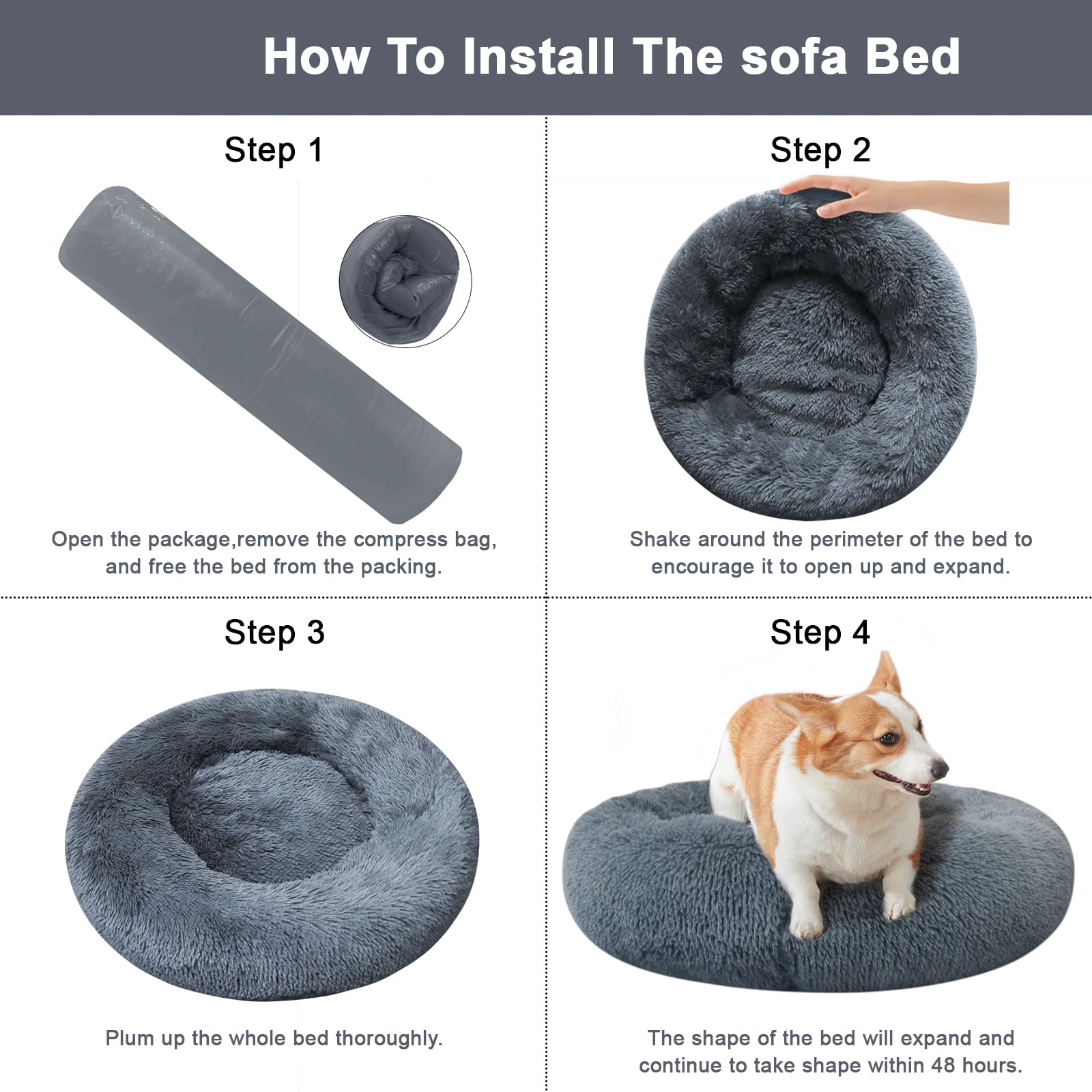 How To Install The sofa Bed

Step 1

Open the package,remove the compress bag, and free the bed from the packing.

Step 2

Shake around the perimeter of the bed to encourage it to open up and expand.

Step 3

Plum up the whole bed thoroughly.

Step 4

The shape of the bed will expand and continue to take shape within 48 hours.