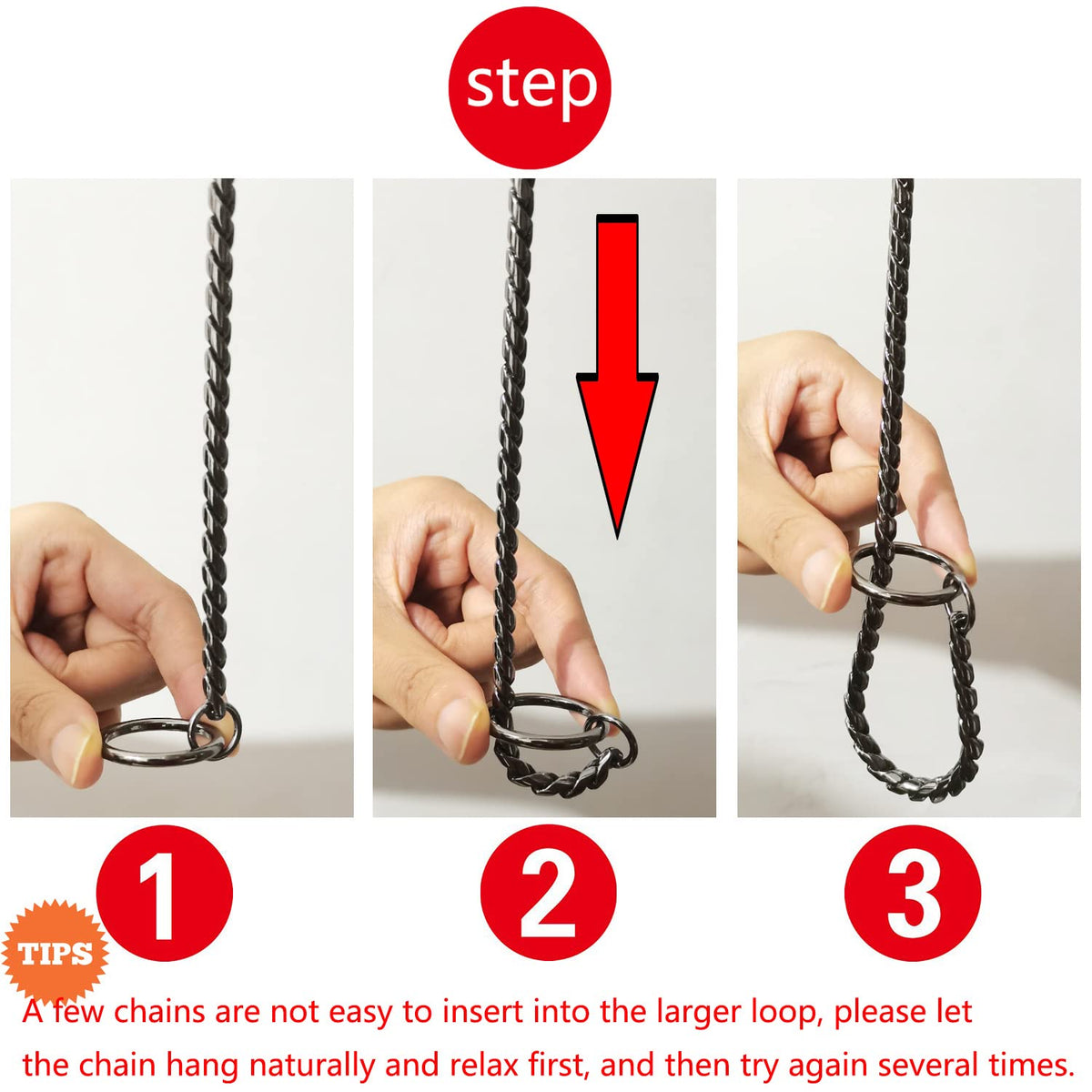 step

1

2

3

TIPS

A few chains are not easy to insert into the larger loop, please let the chain hang naturally and relax first, and then try again several times.