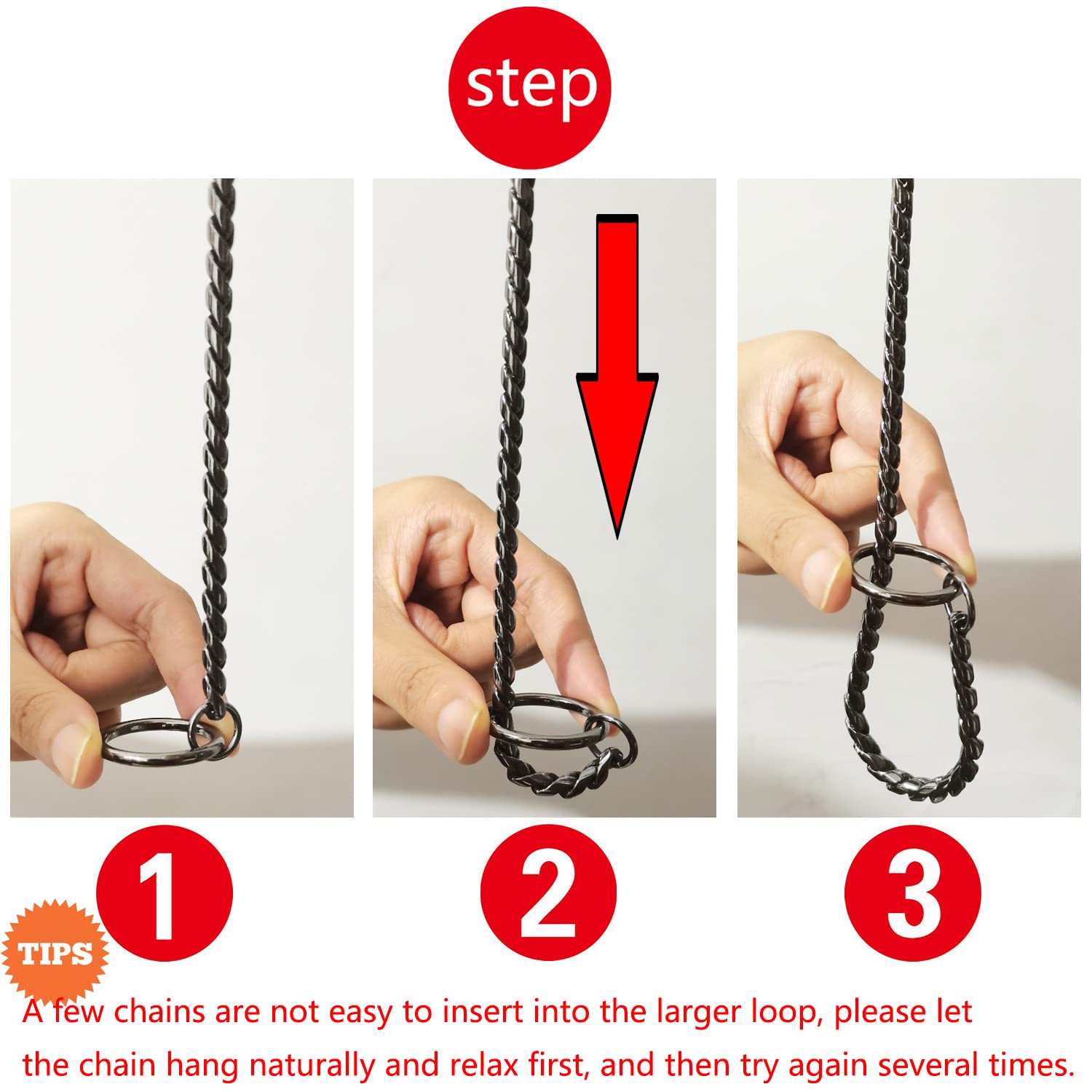 step

1

2

3

TIPS

A few chains are not easy to insert into the larger loop, please let the chain hang naturally and relax first, and then try again several times.