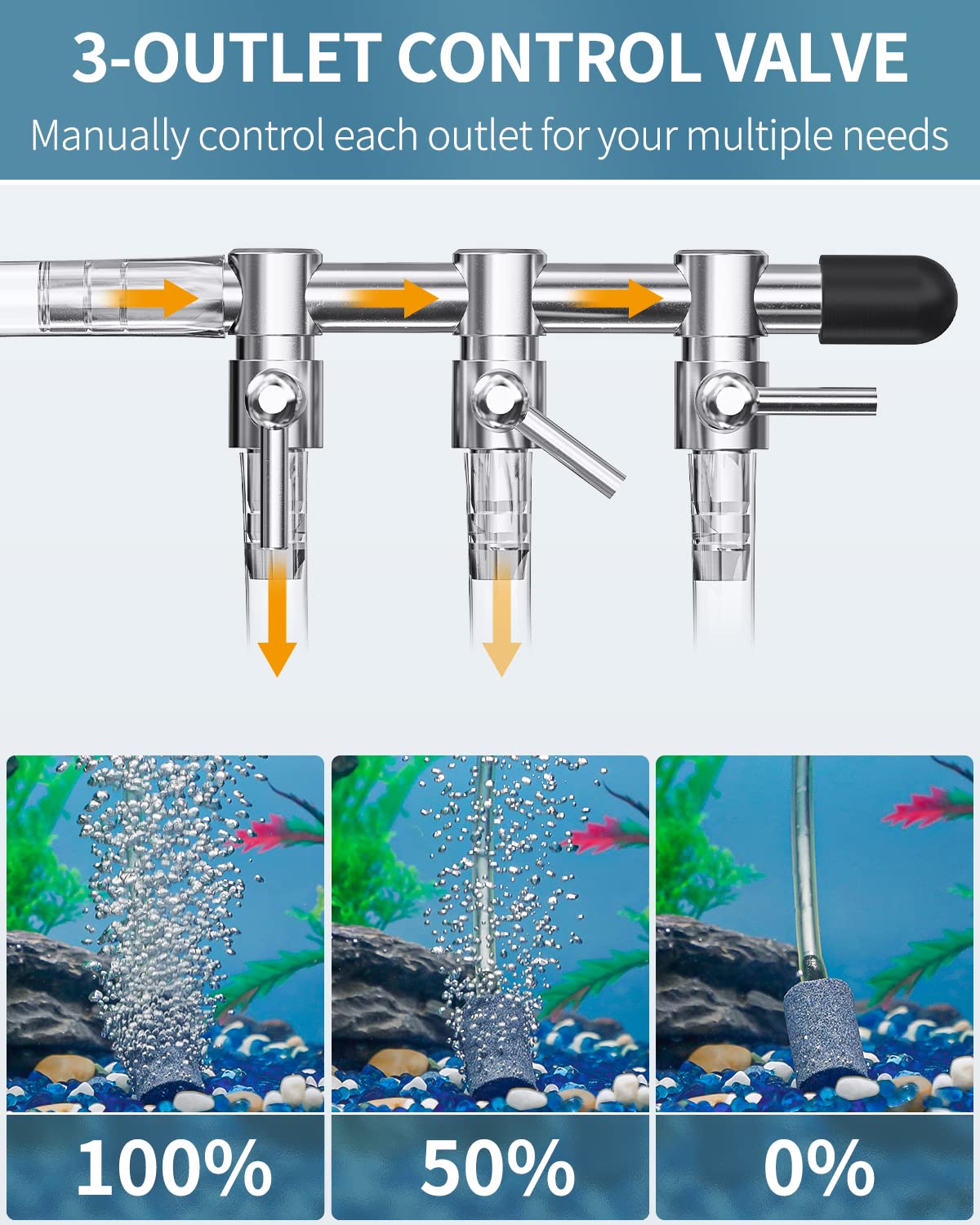 3-OUTLET CONTROL VALVE

Manually control each outlet for your multiple needs

100%

50%

0%