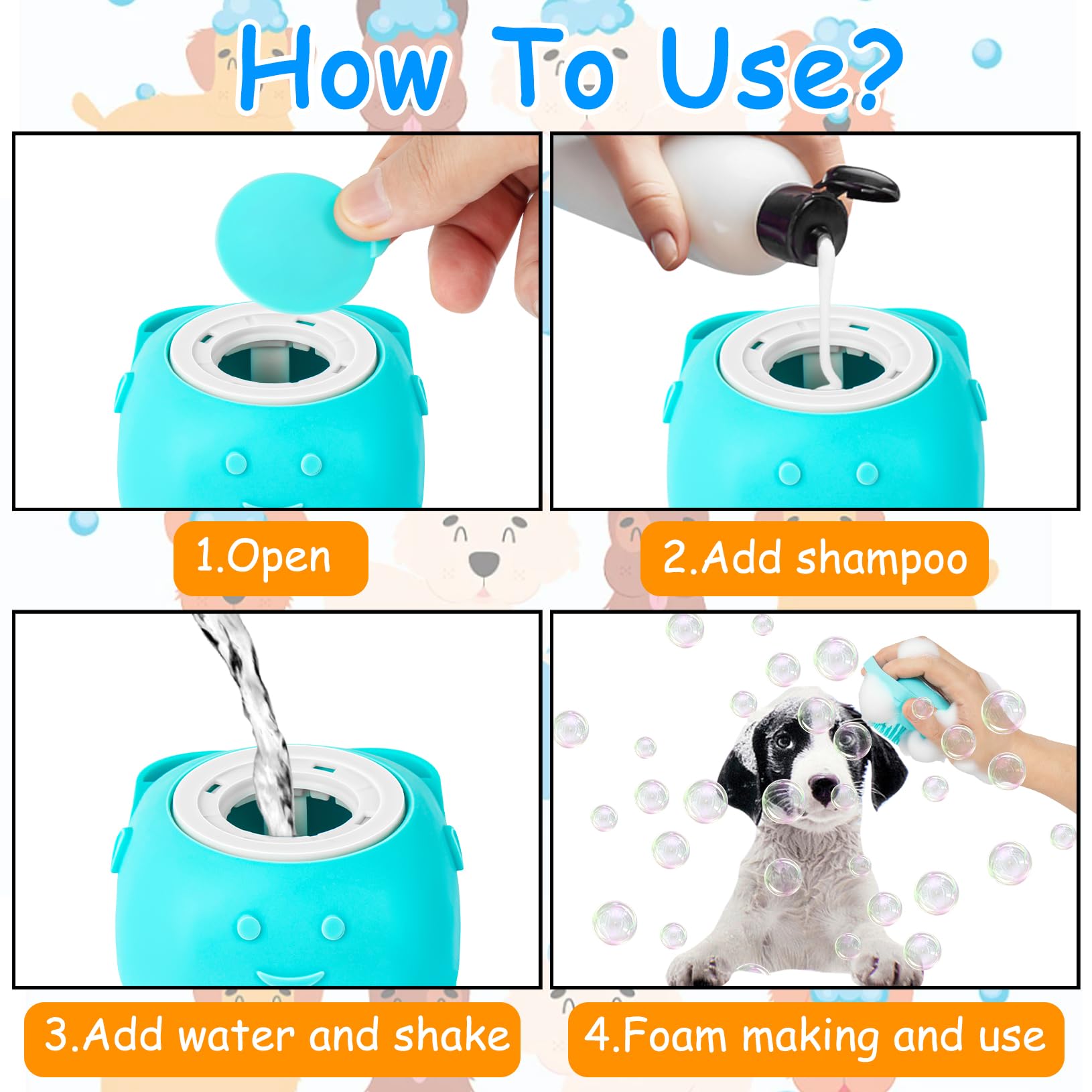 How To Use?

1.Open

2.Add shampoo

3.Add water and shake

4.Foam making and use