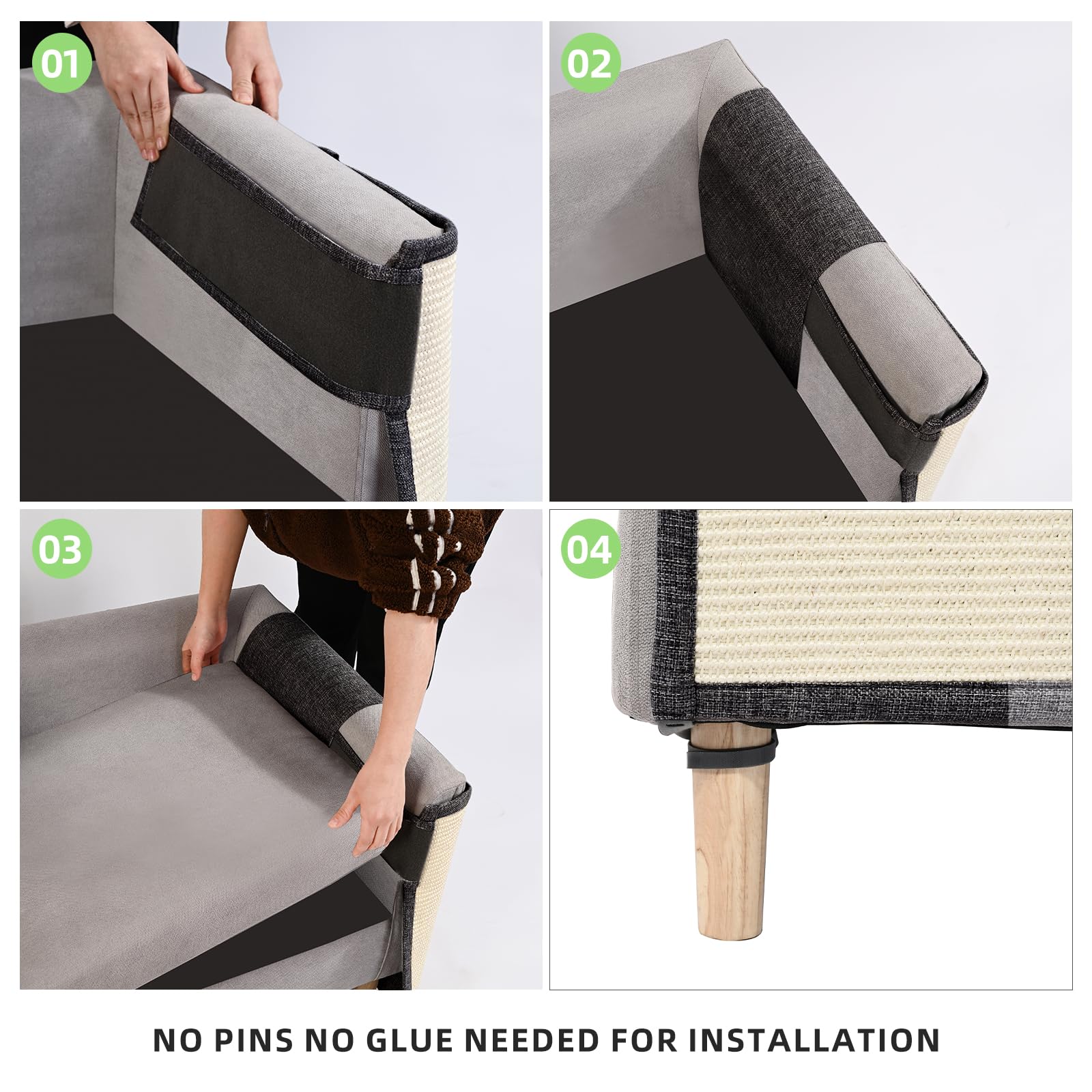 01

02

03

04

NO PINS NO GLUE NEEDED FOR INSTALLATION