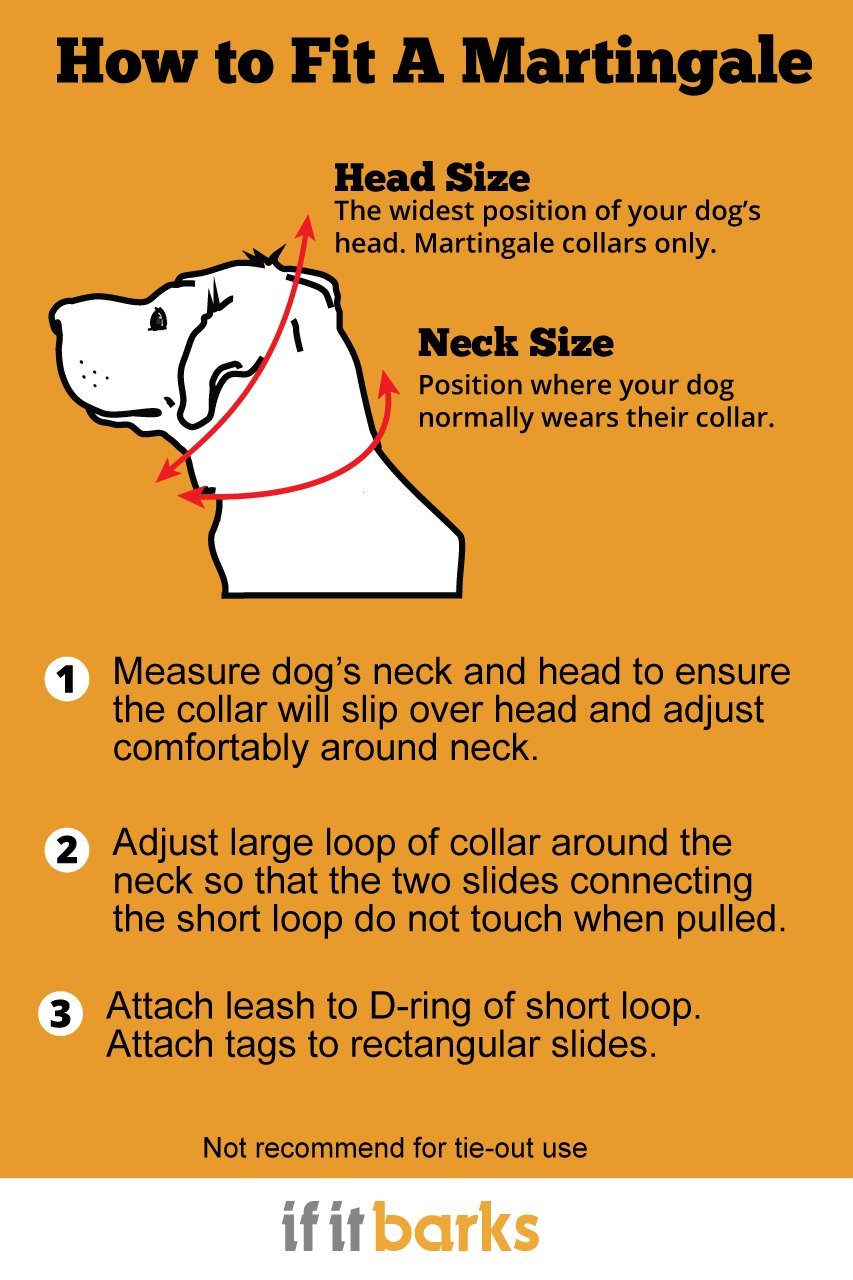 How to Fit A Martingale

Head Size
The widest position of your dog's head. Martingale collars only.

Neck Size
Position where your dog normally wears their collar.

1 Measure dog's neck and head to ensure the collar will slip over head and adjust comfortably around neck.

2 Adjust large loop of collar around the neck so that the two slides connecting the short loop do not touch when pulled.

3 Attach leash to D-ring of short loop. Attach tags to rectangular slides.

Not recommend for tie-out use

if it barks